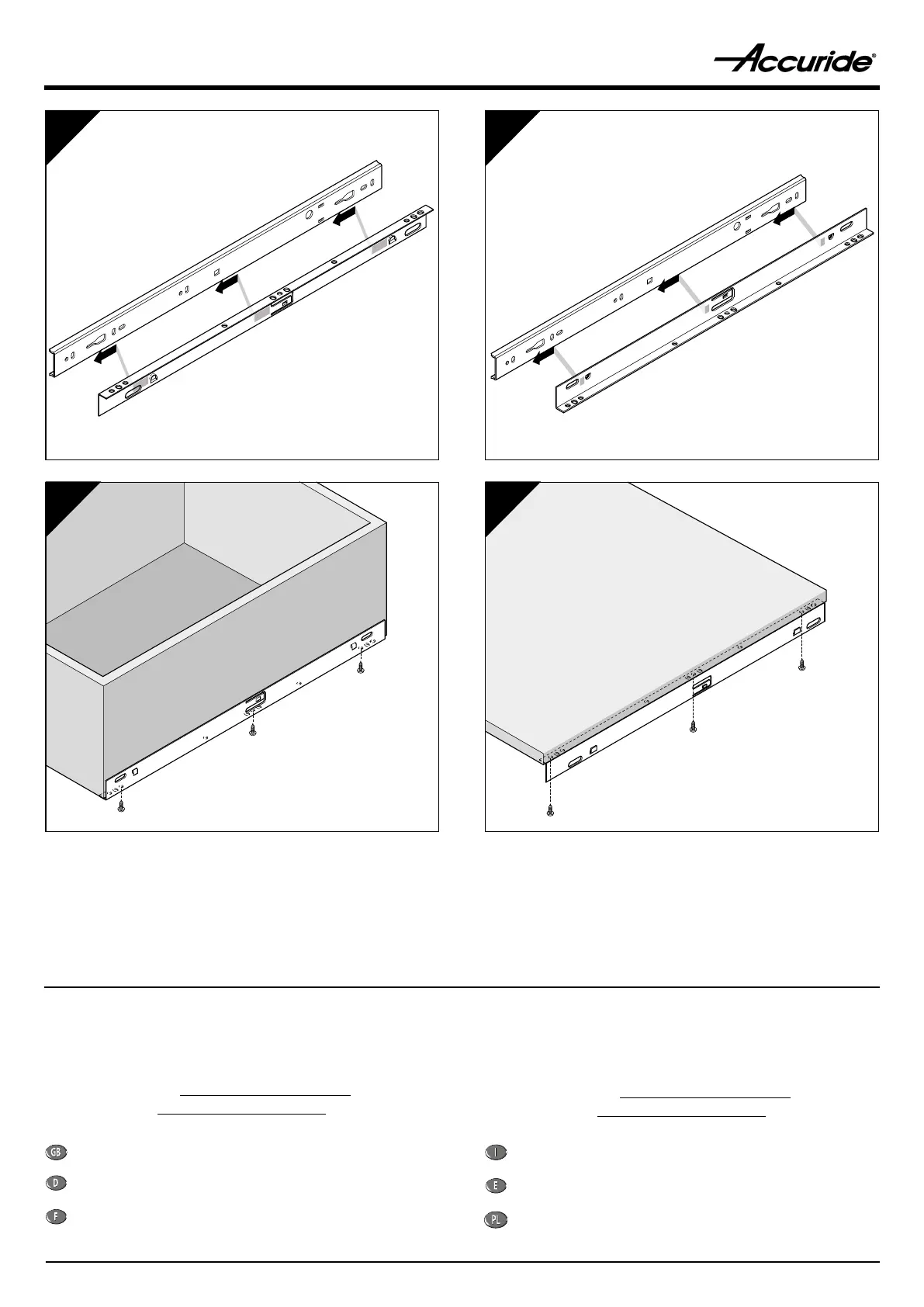 Accuride®

GB

D

F

I

E

PL