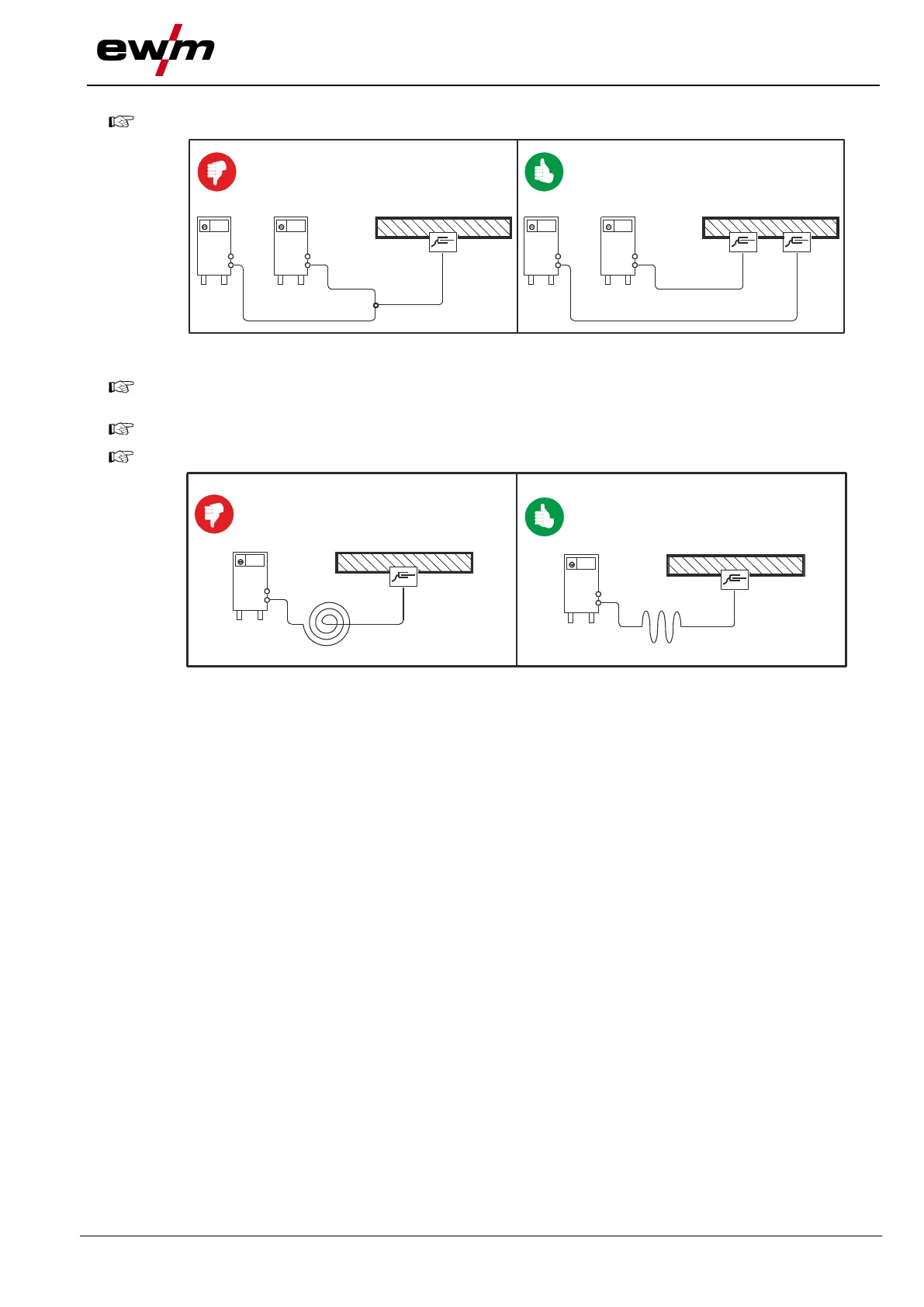 ewm