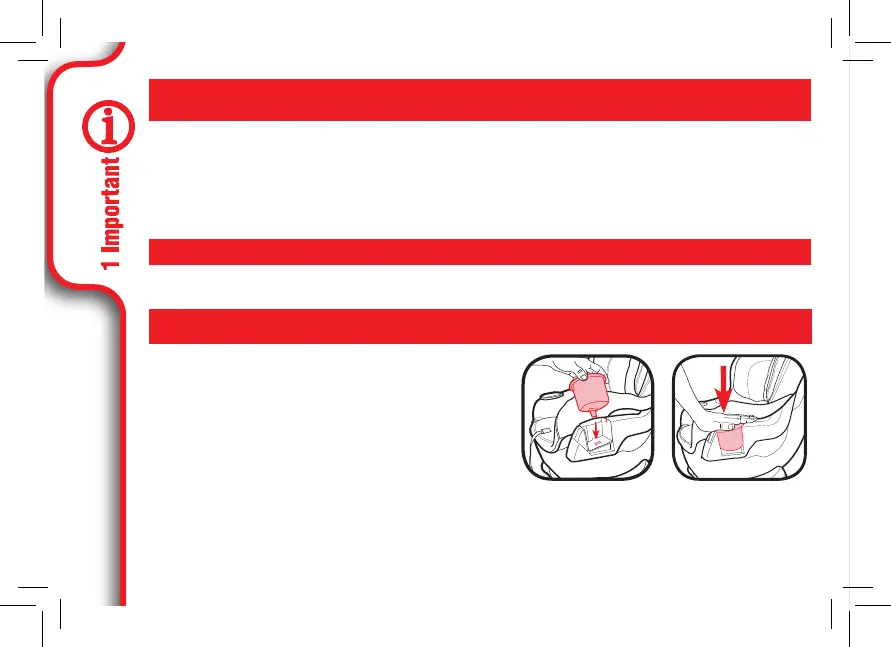 1 Important