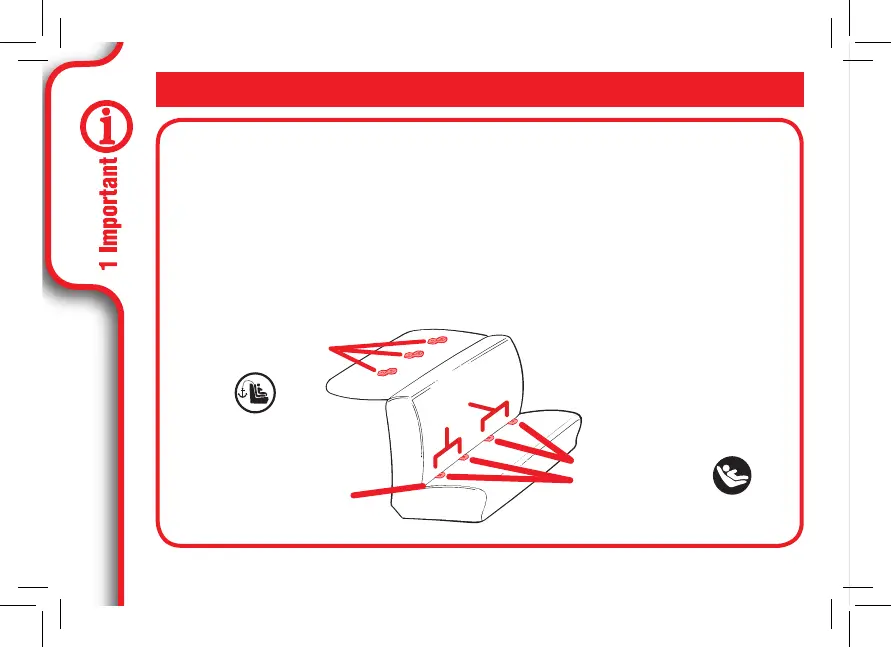 1 Important