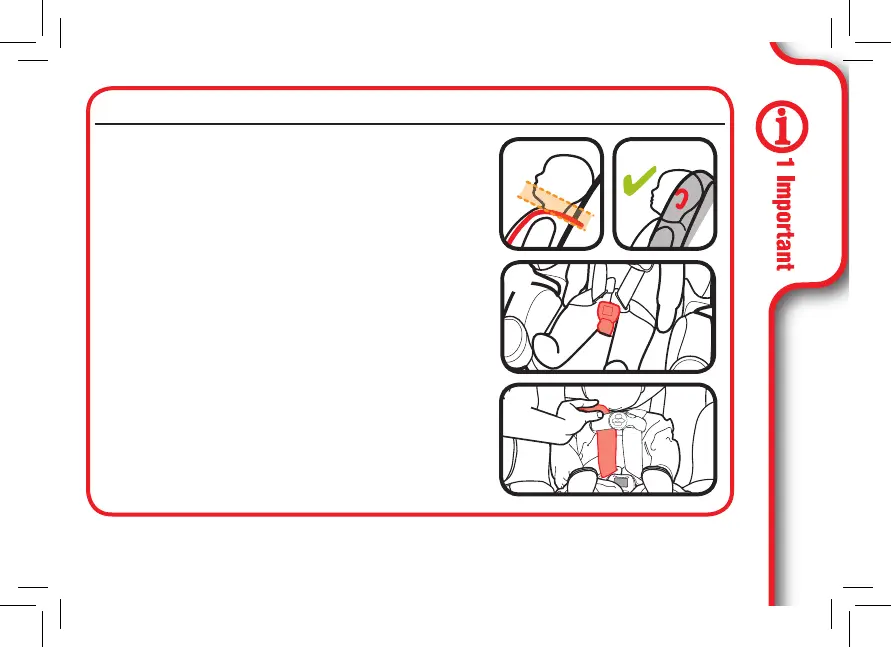 1 Important