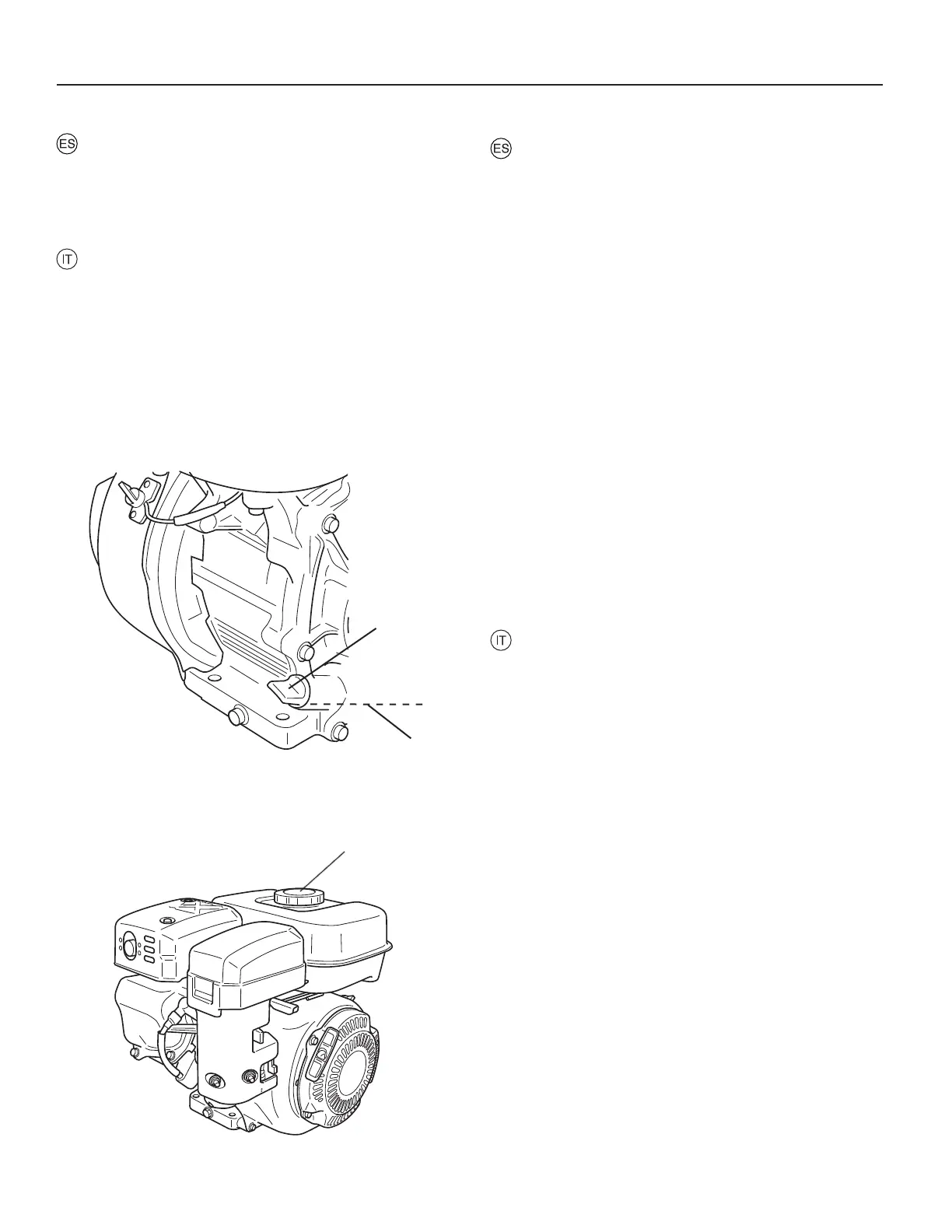 ES

IT

ES

IT