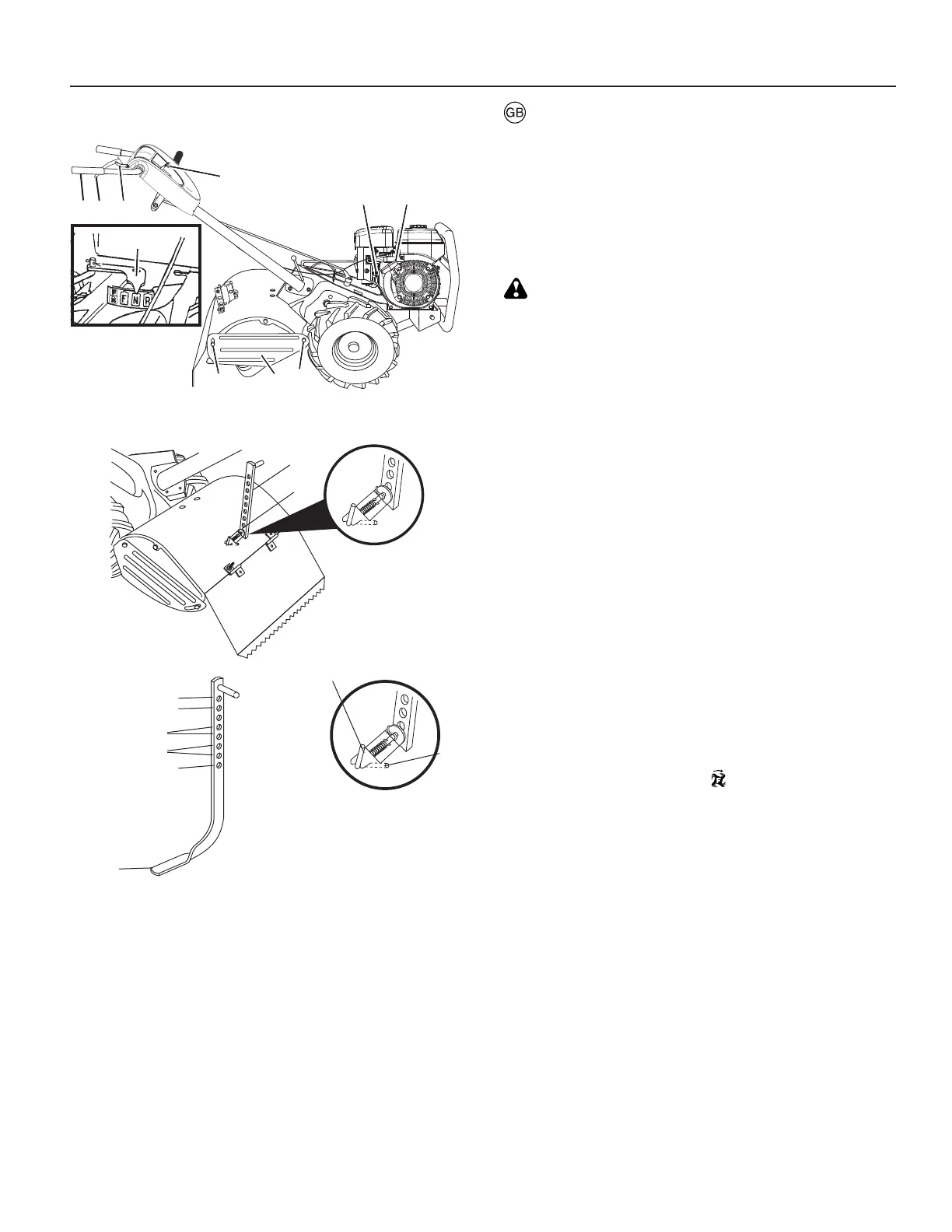 GB

F F N R