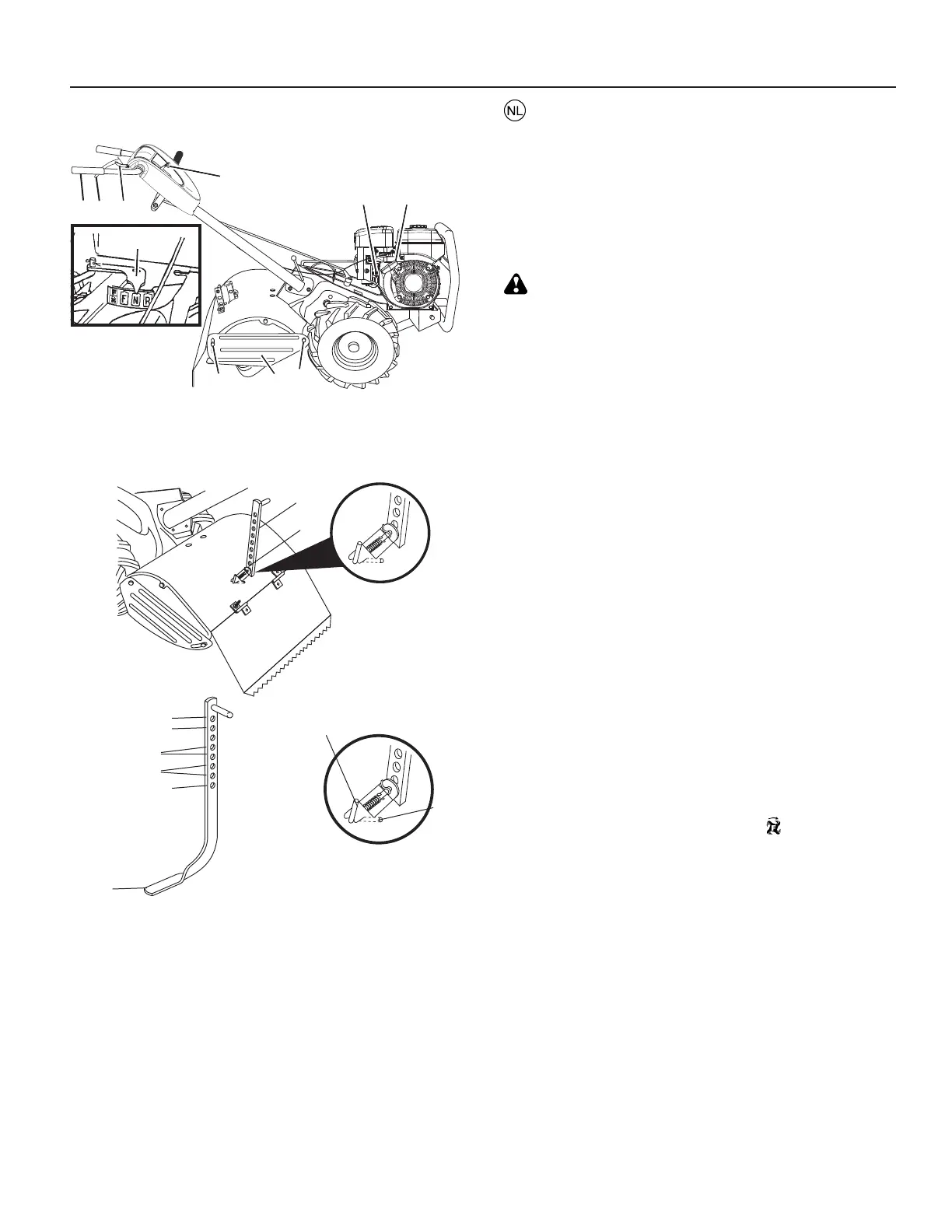 NL

F F N R