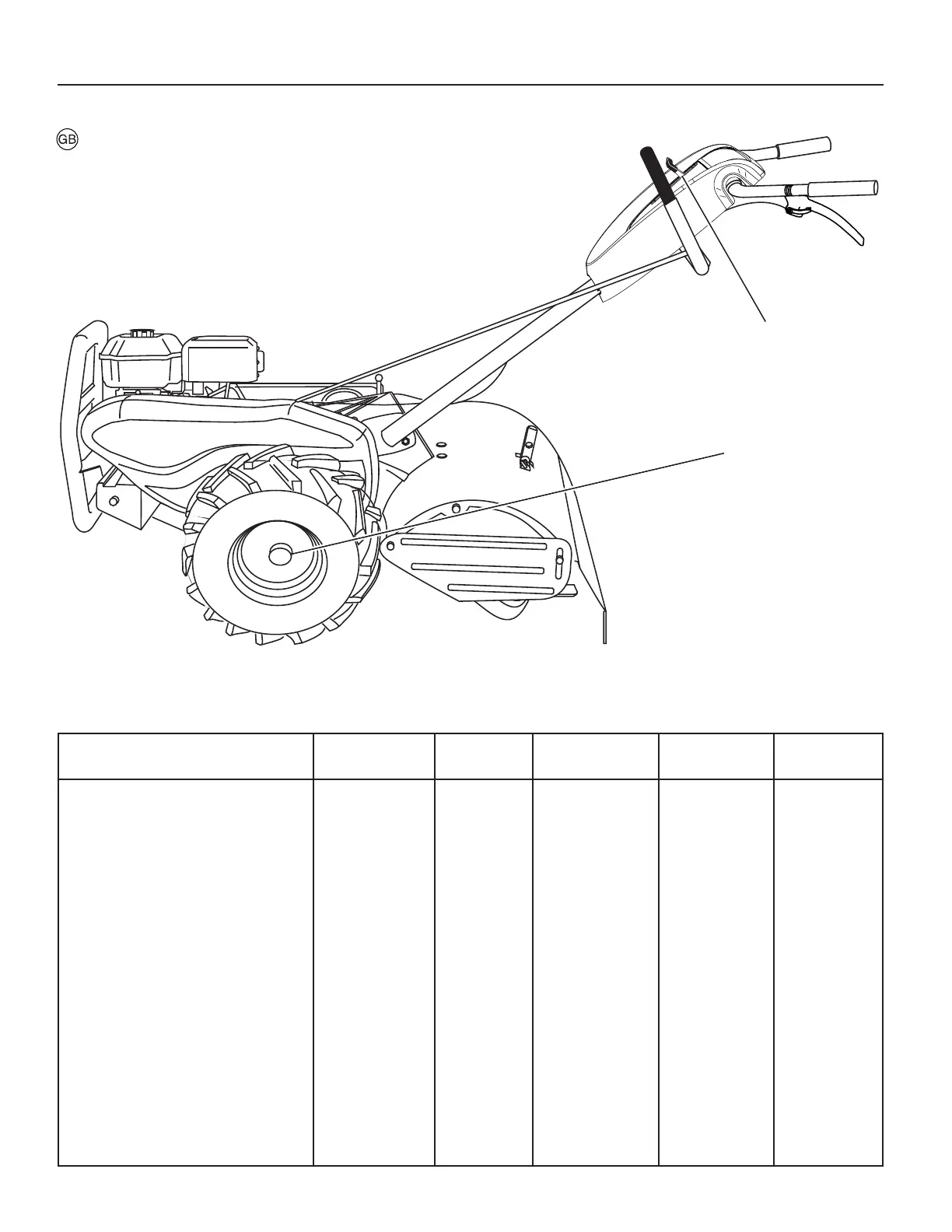 GB