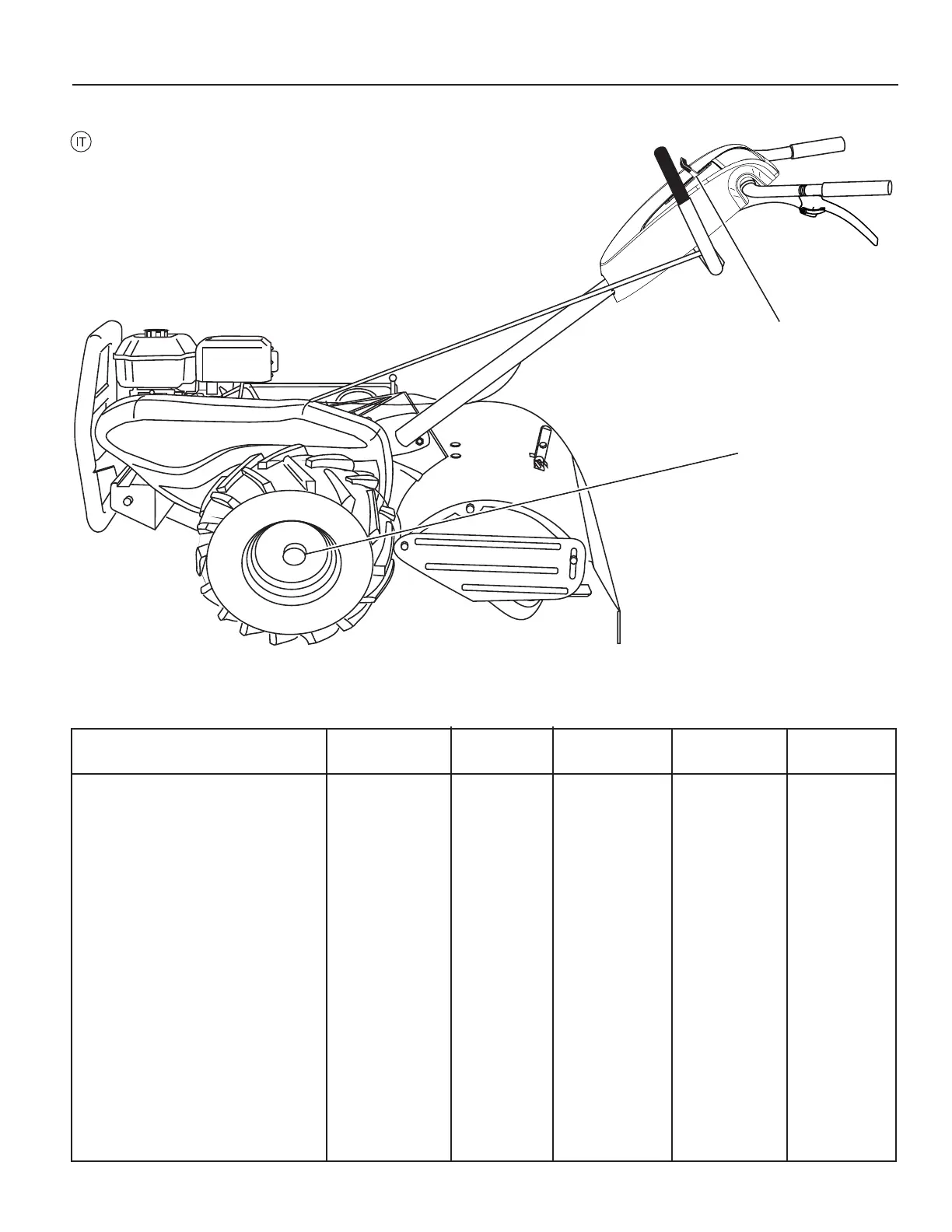 IT