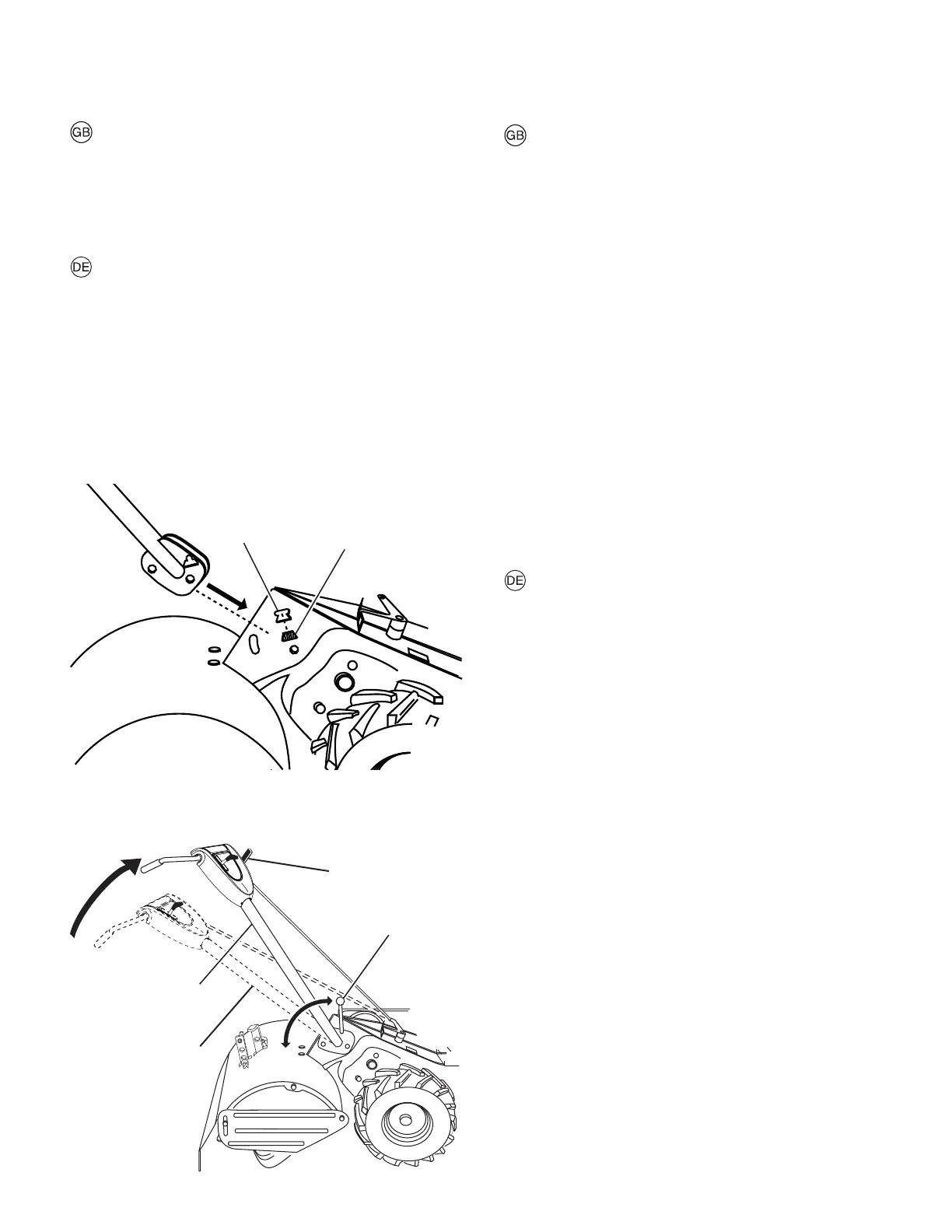 GB

DE

GB

DE