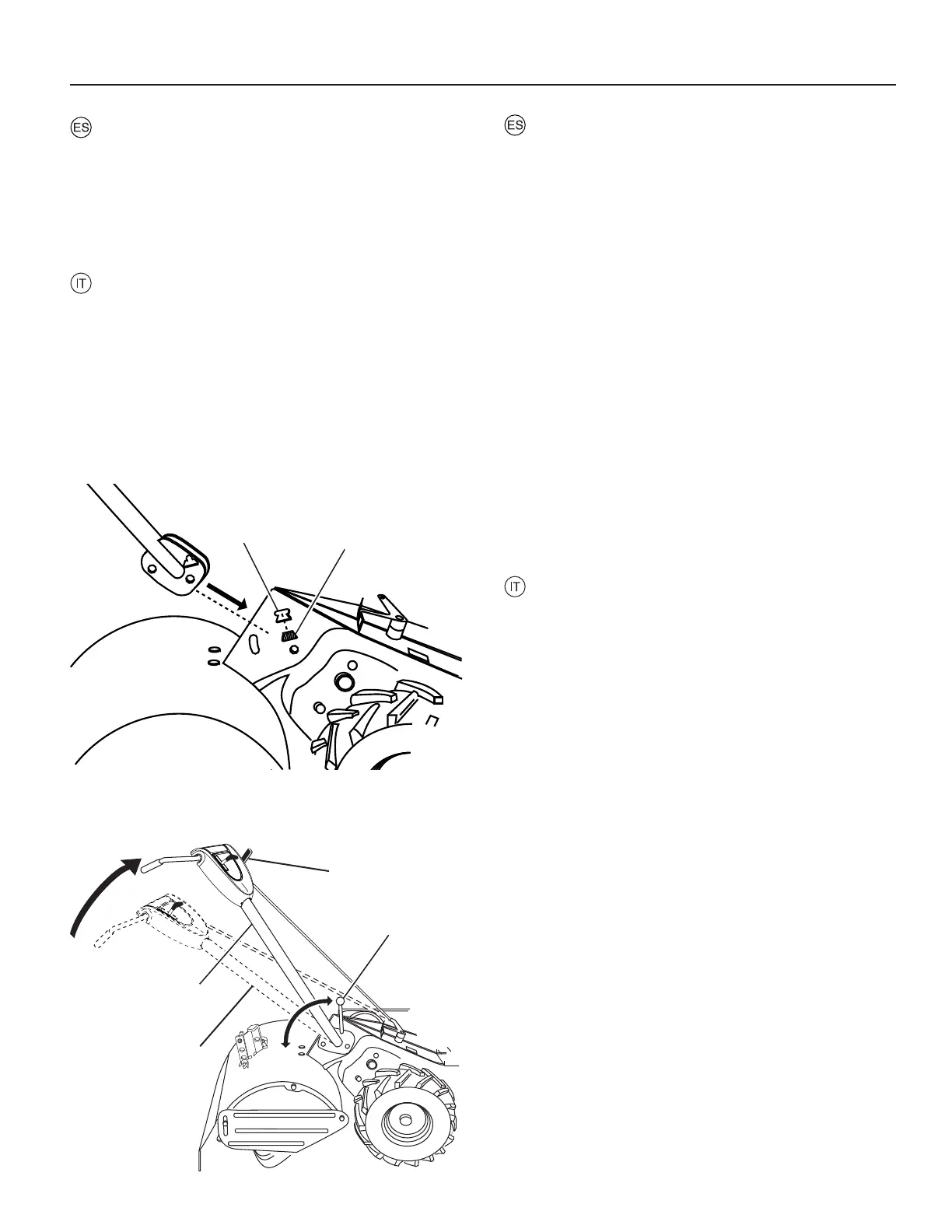 ES

IT

ES

IT