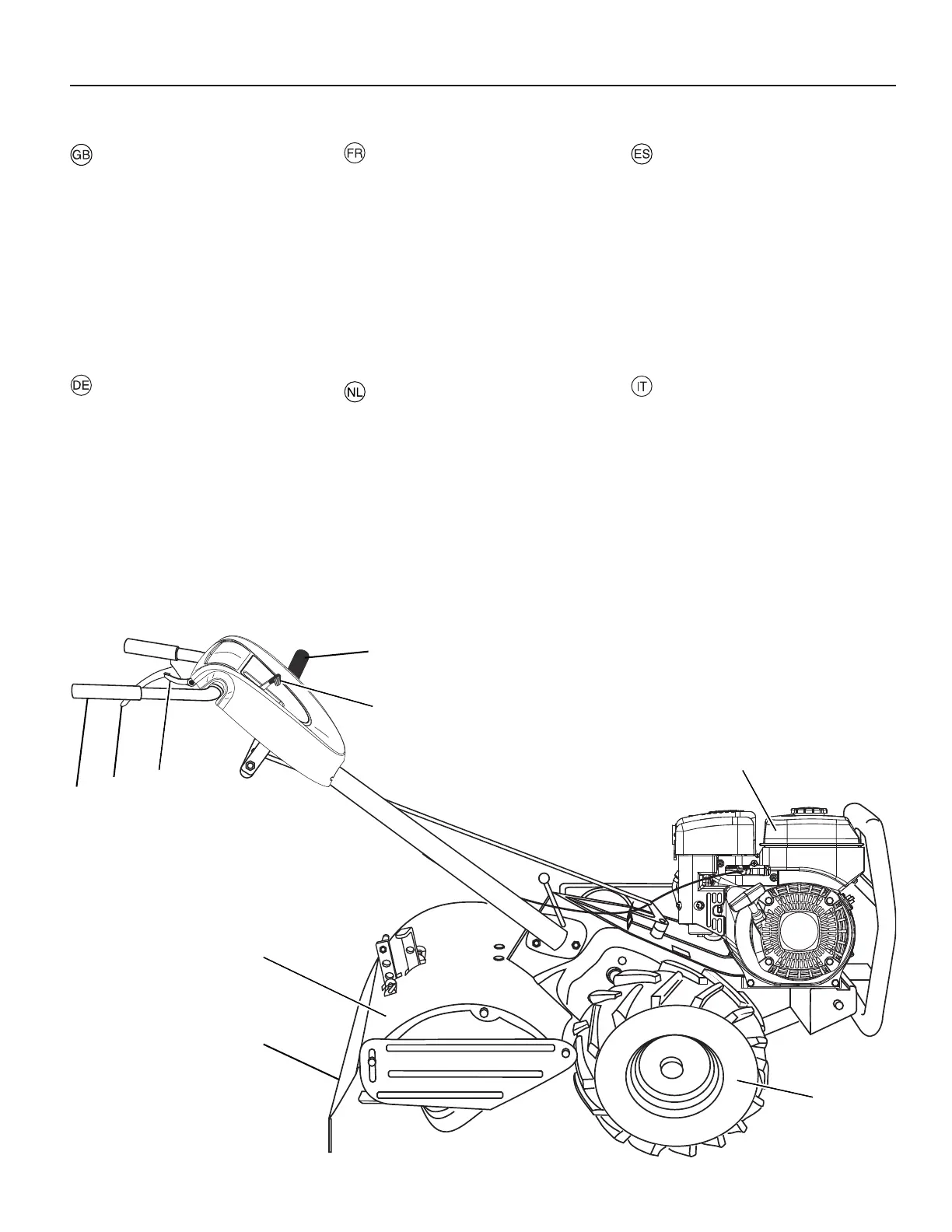 GB

FR

ES

DE

NL

IT