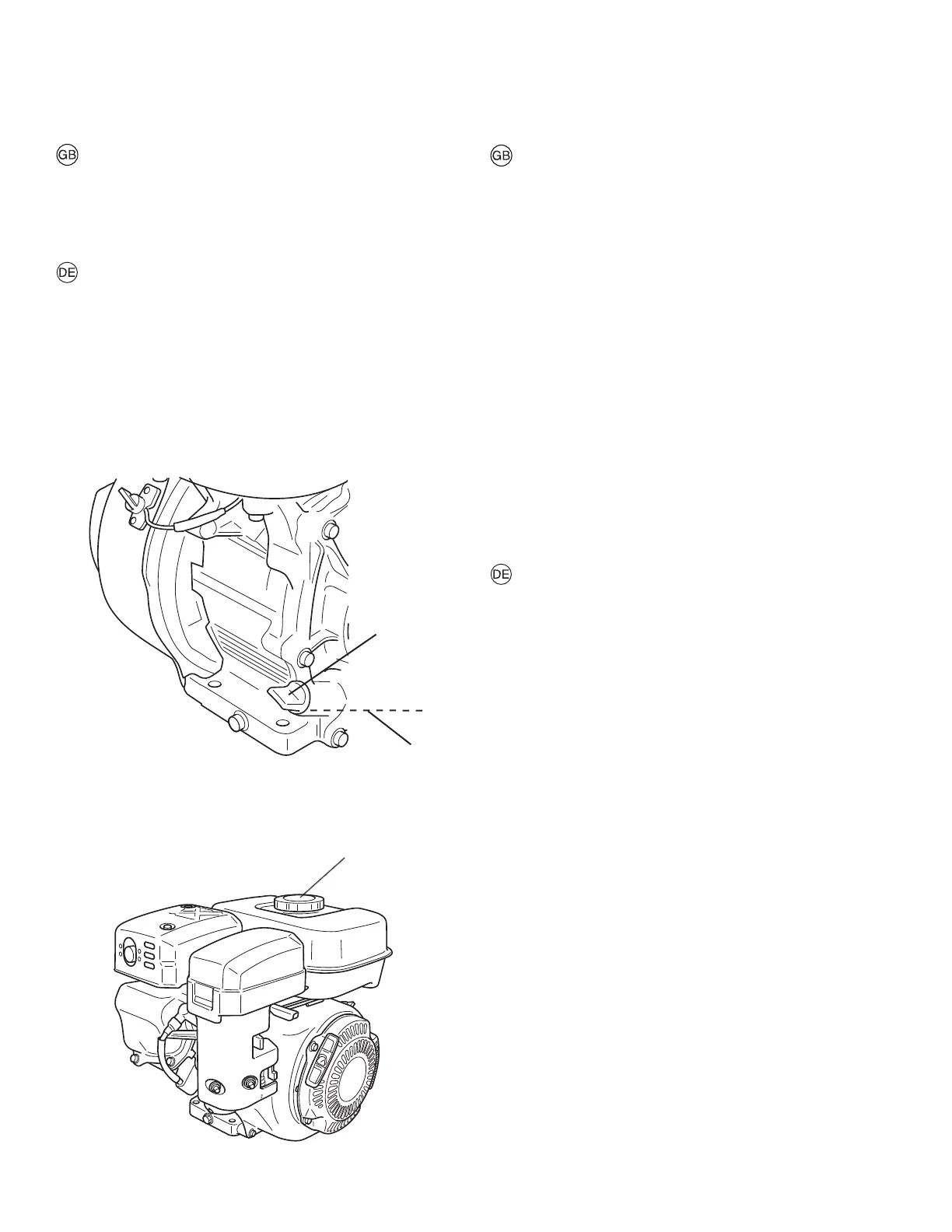 GB

DE

GB

DE