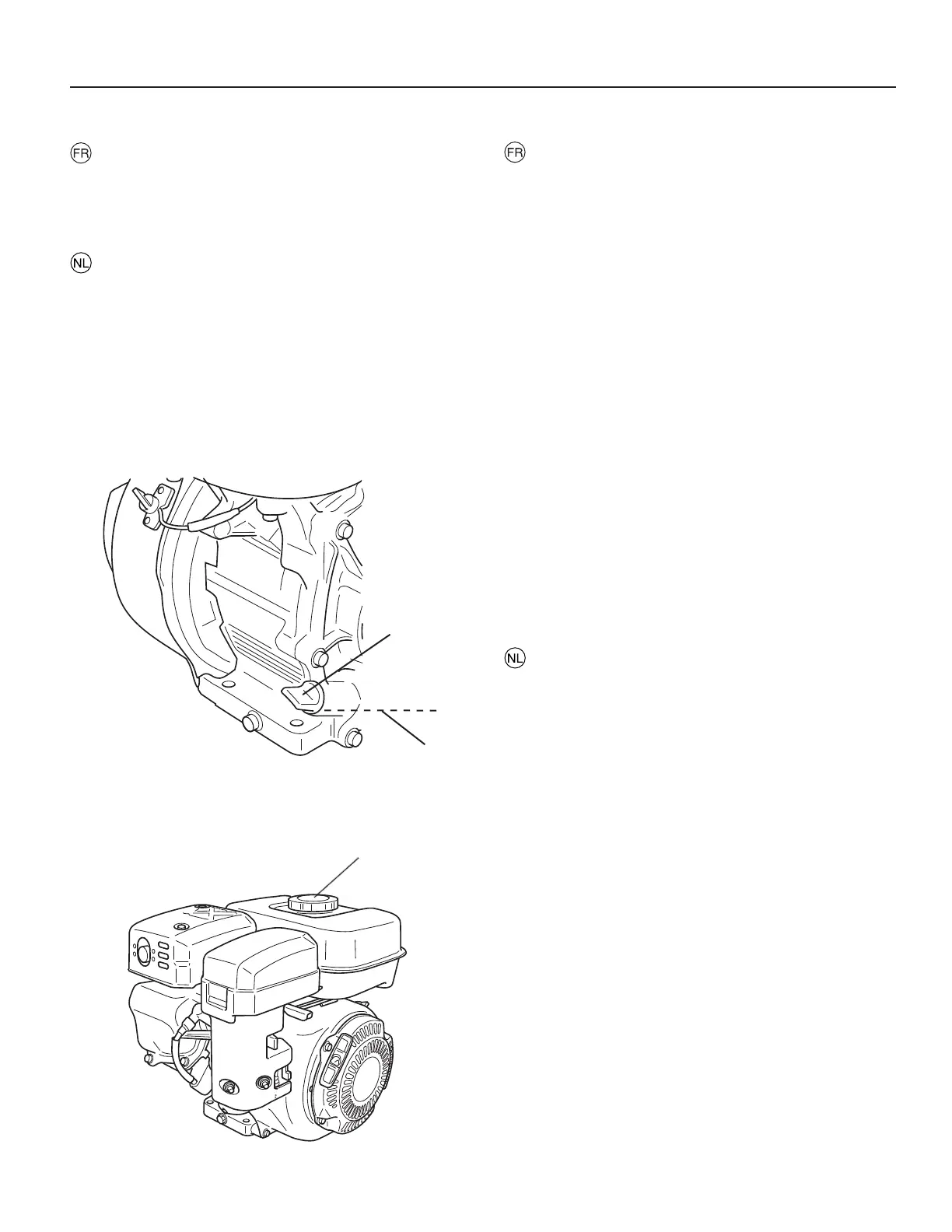 FR

NL

FR

NL