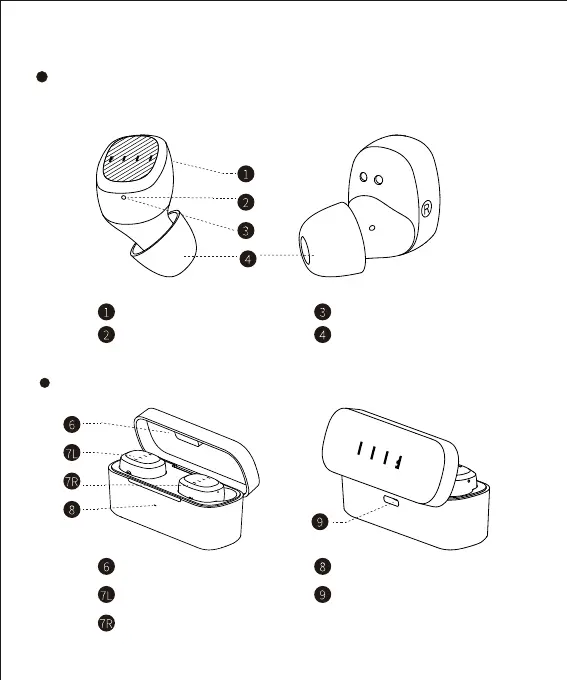 1
2
3
4

R

1
2
3
4

6
7L
7R
8

9

6
7L
7R
8
9