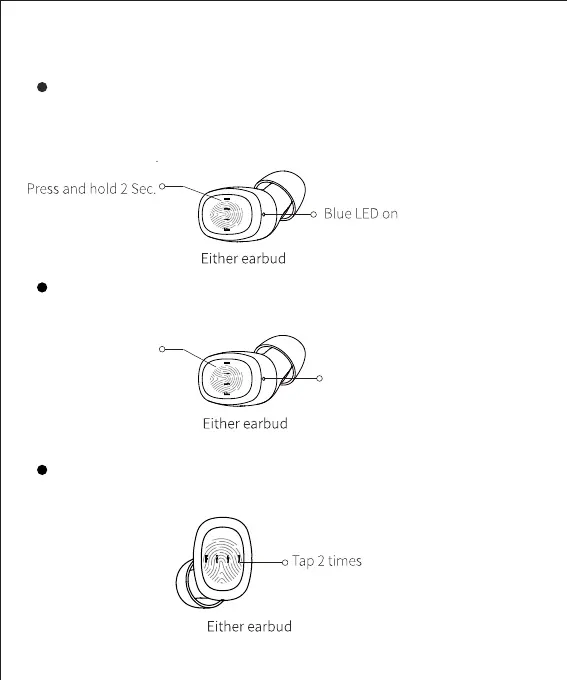 Press and hold 2 Sec.

Blue LED on

Either earbud

Either earbud

Tap 2 times

Either earbud