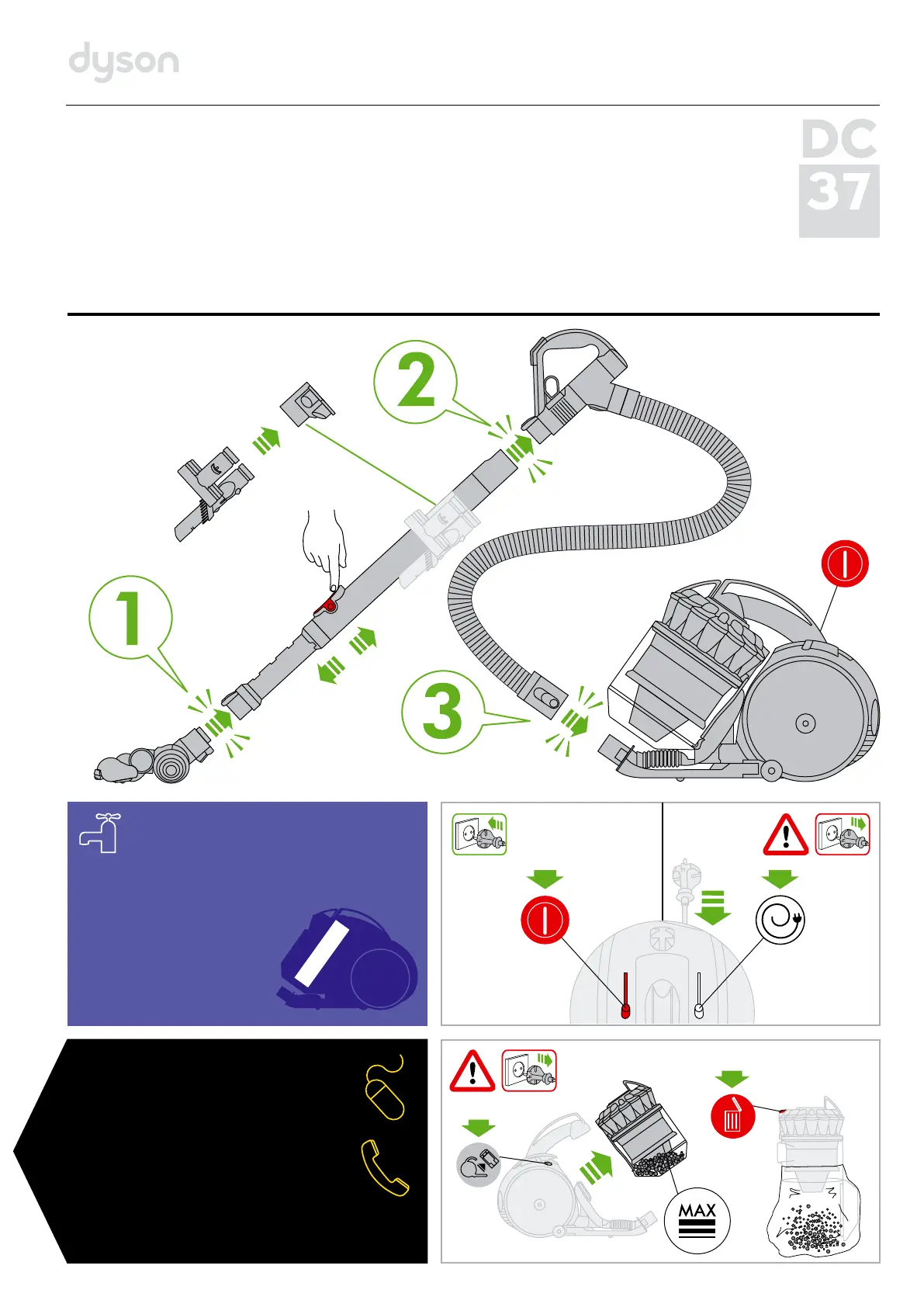 dyson

DC
37

2

1

3

MAX