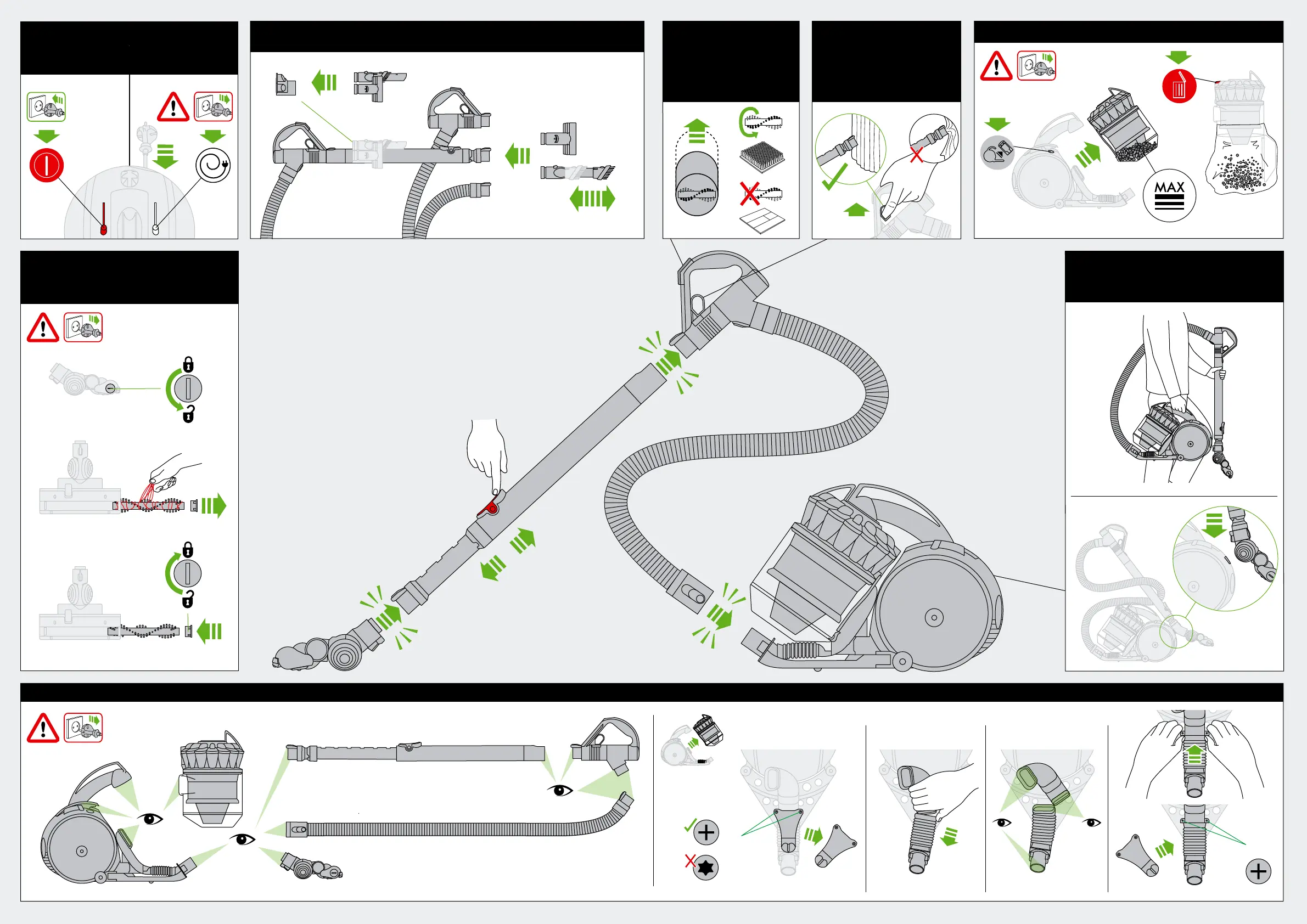 MAX