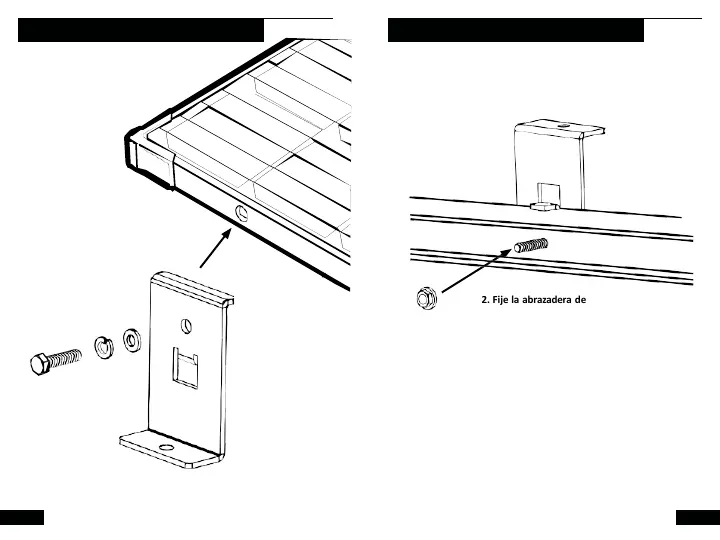 2. Fije la abrazadera de