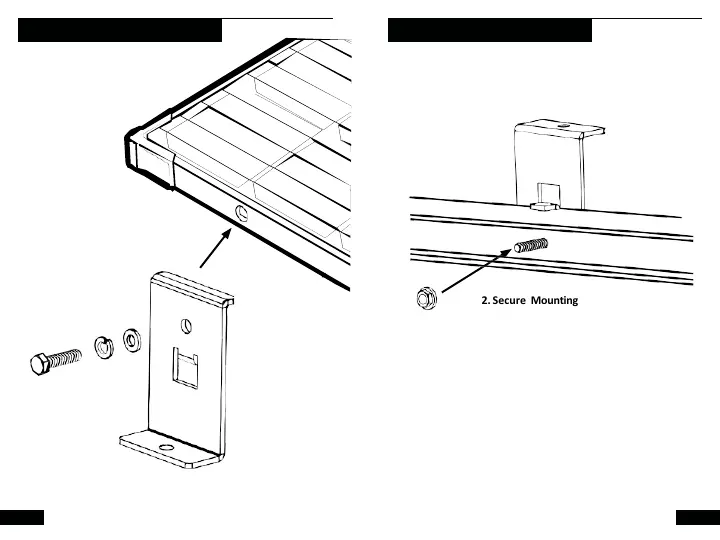 2. Secure Mounting