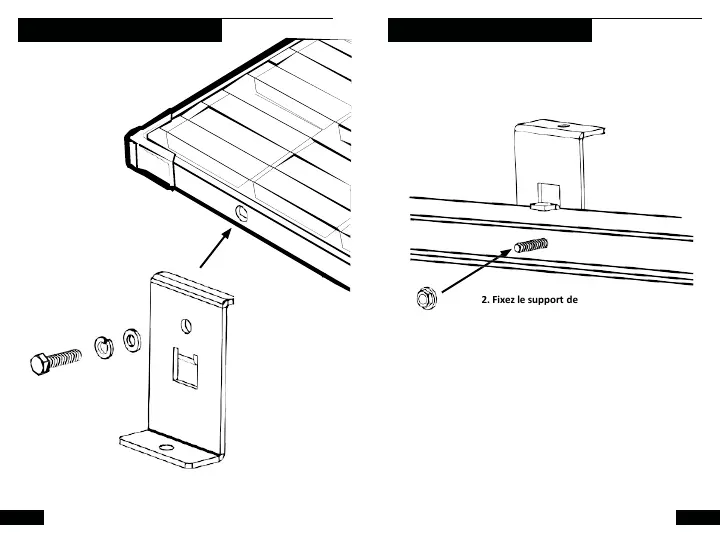 2. Fixez le support de