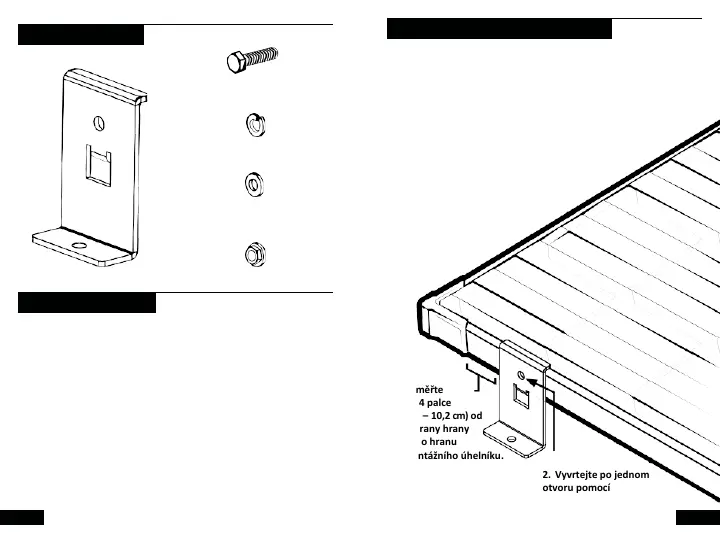 měřte
4 palce
– 10,2 cm) od
rany hrany
o hranu
ntážního úhelníku.

2. Vyvrtejte po jednom otvoru pomocí