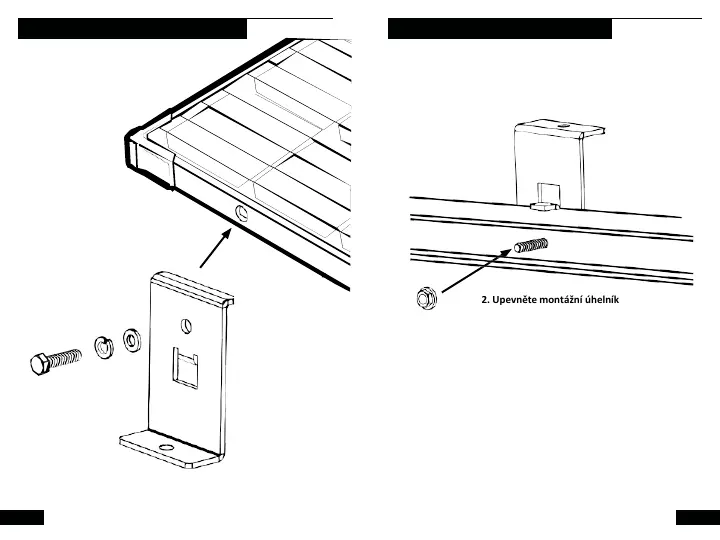 2. Upevněte montážní úhelník