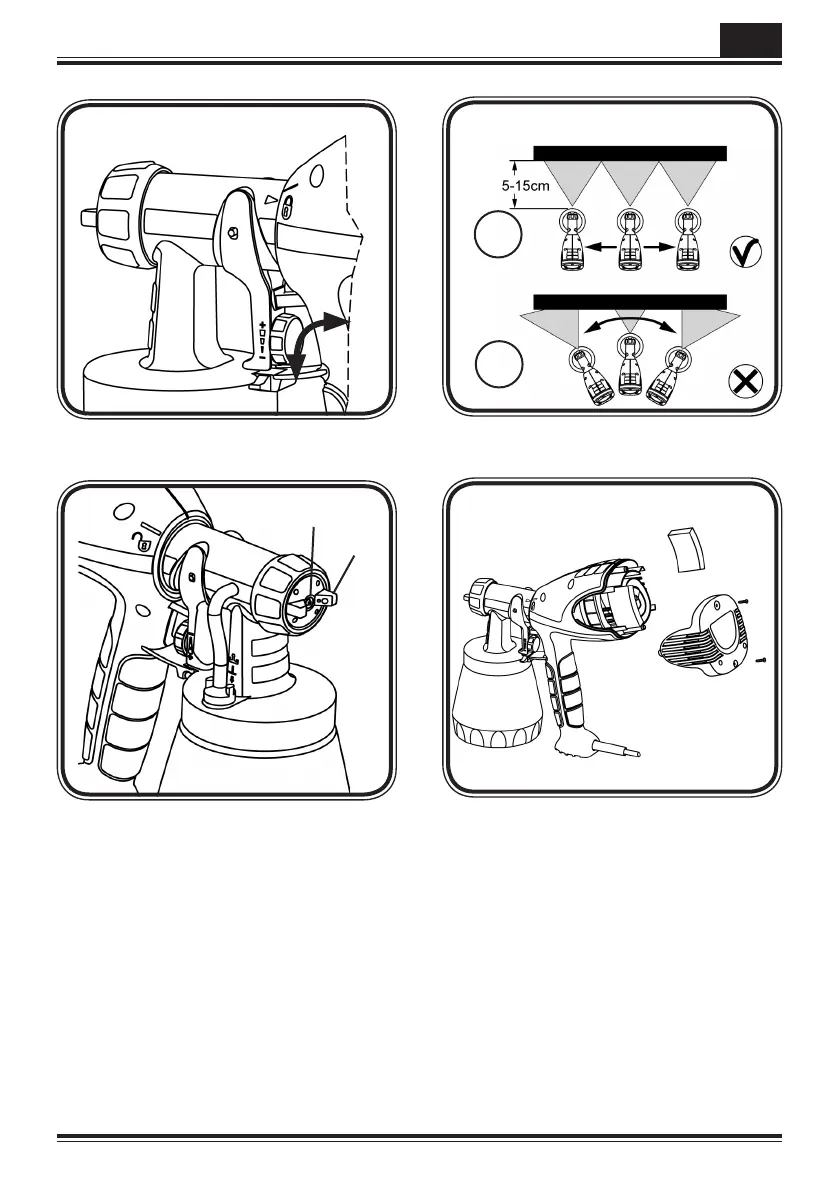 5-15cm