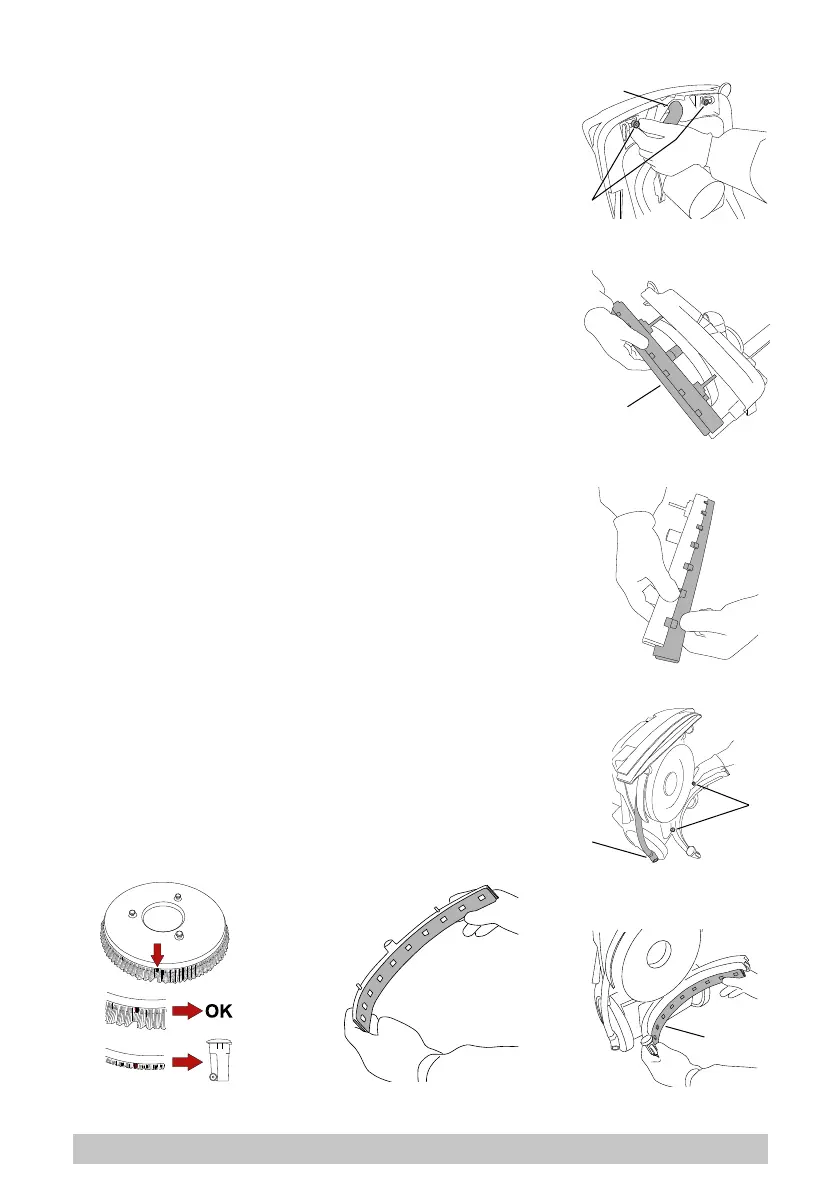 OK