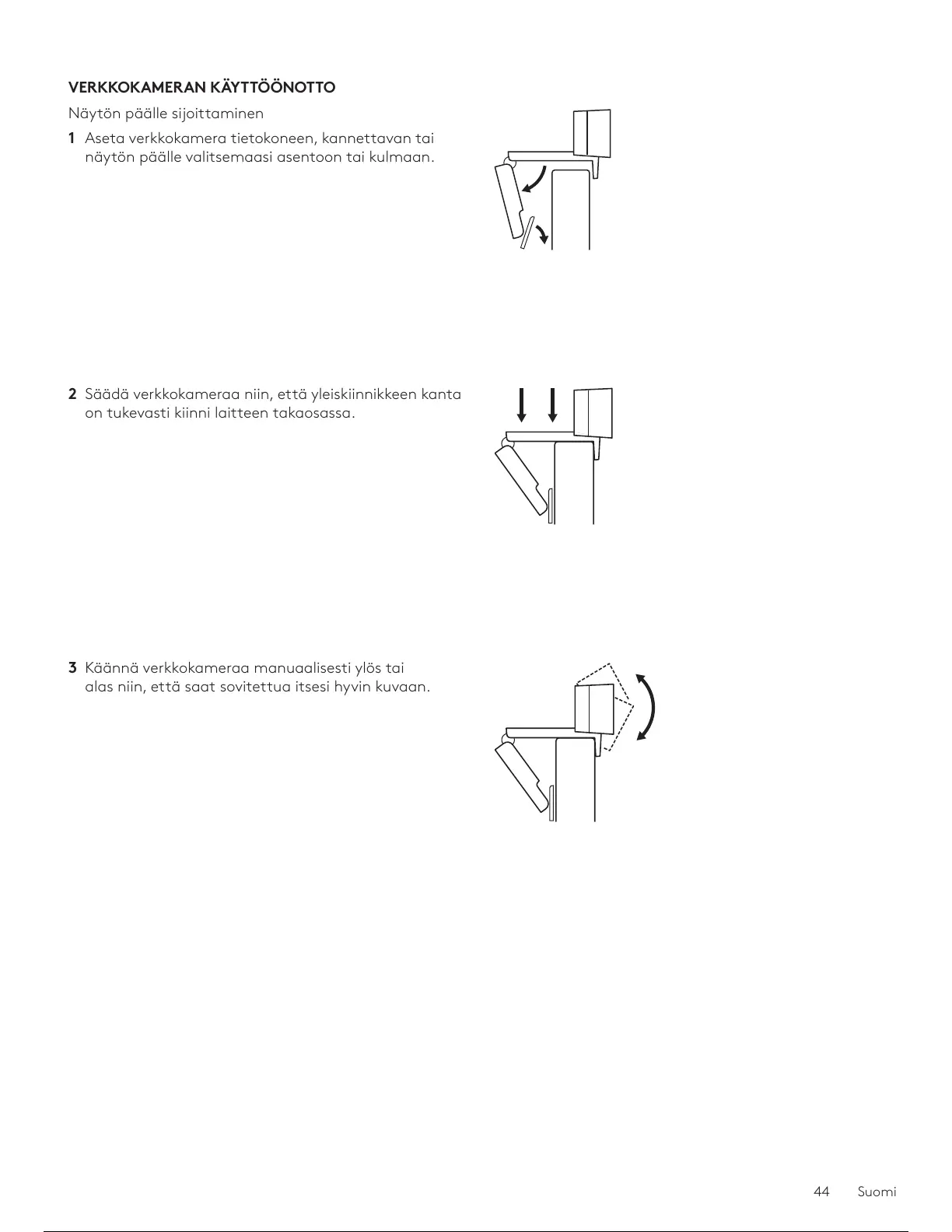 VERKKOKAMERAN KÄYTTÖÖNOTTO

Näytön päälle sijoittaminen

1 Aseta verkkokamera tietokoneen, kannettavan tai näytön päälle valitsemaasi asentoon tai kulmaan.

2 Säädä verkkokameraa niin, että yleiskiinnikkeen kanta on tukevasti kiinni laitteen takaosassa.

3 Käännä verkkokameraa manuaalisesti ylös tai alas niin, että saat sovitettua itsesi hyvin kuvaan.

44 Suomi