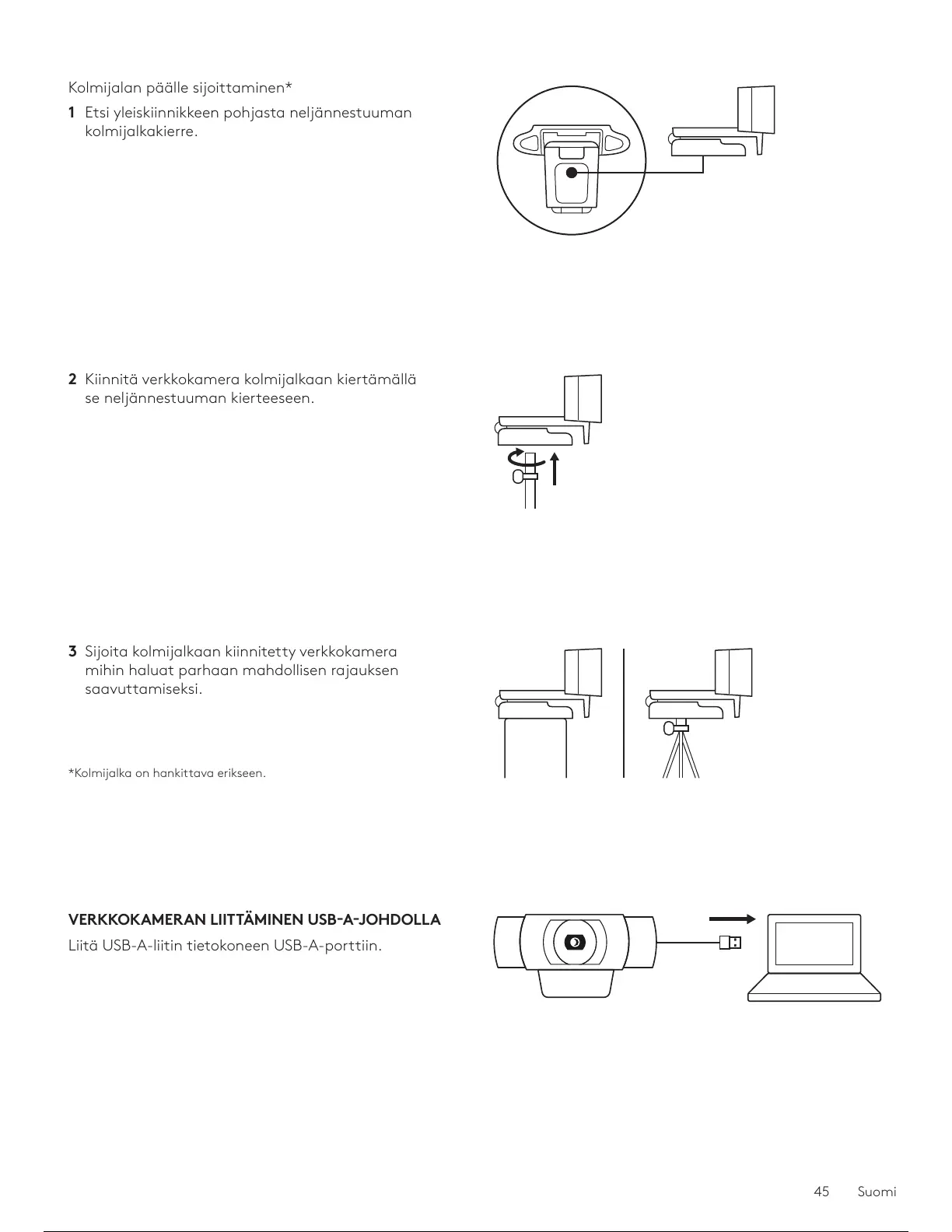 Kolmijalan päälle sijoittaminen*

1 Etsi yleiskiinnikkeen pohjasta neljännestuuman kolmijalkakierre.

2 Kiinnitä verkkokamera kolmijalkaan kiertämällä se neljännestuuman kierteeseen.

3 Sijoita kolmijalkaan kiinnitetty verkkokamera mihin haluat parhaan mahdollisen rajauksen saavuttamiseksi.

*Kolmijalka on hankittava erikseen.

VERKKOKAMERAN LIITTÄMINEN USB-A-JOHDOLLA

Liitä USB-A-liitin tietokoneen USB-A-porttiin.

45 Suomi