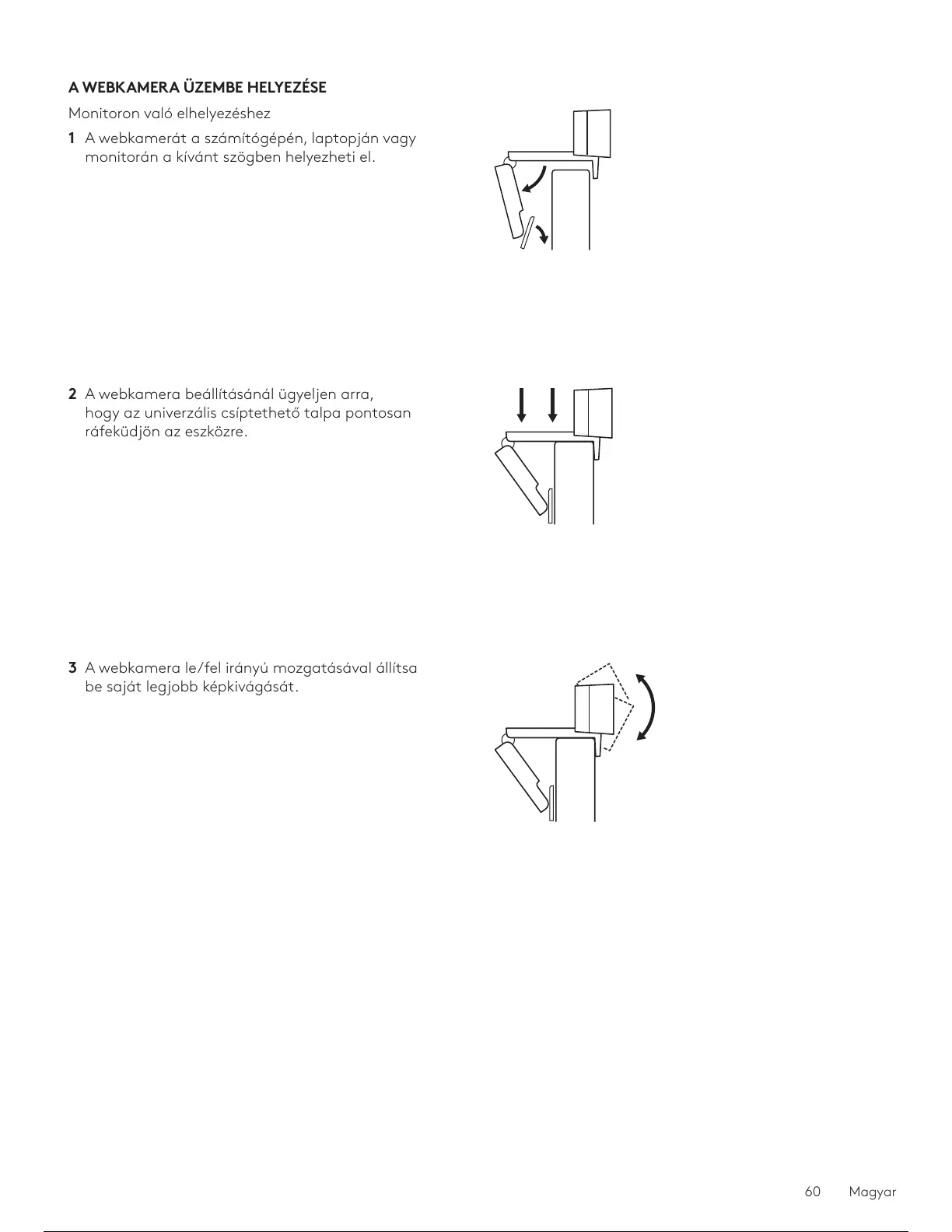 A WEBKAMERA ÜZEMBE HELYEZÉSE

Monitoron való elhelyezéshez

1 A webkamerát a számítógépén, laptopján vagy monitorán a kívánt szögben helyezheti el.

2 A webkamera beállításánál ügyeljen arra, hogy az univerzális csíptethető talpa pontosan ráfeküdjön az eszközre.

3 A webkamera le/fel irányú mozgatásával állítsa be saját legjobb képkivágását.

60 Magyar