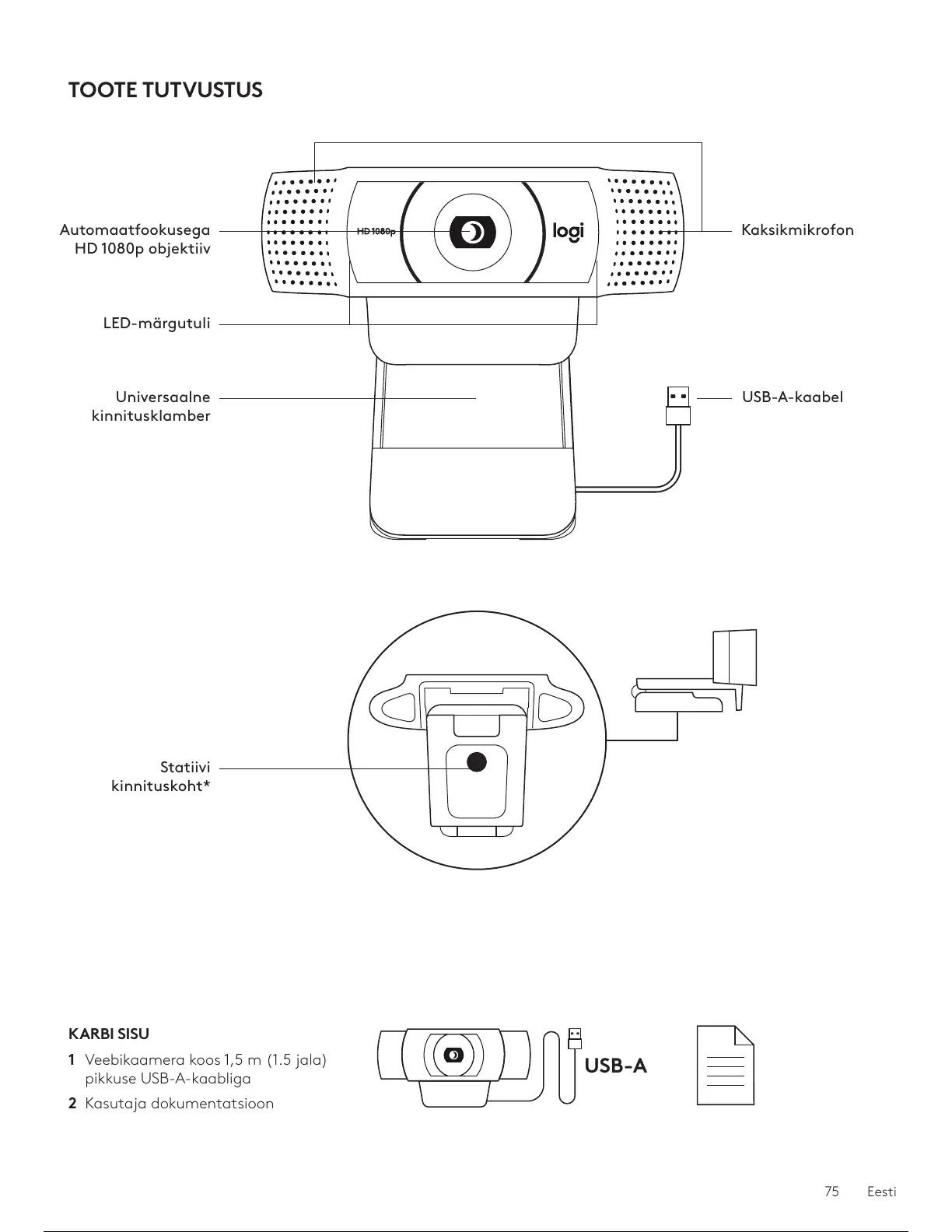 TOOTE TUTVUSTUS

Automaatfookusega HD 1080p objektiiv

HD 1080p

logi

Kaksikmikrofon

LED-märgutuli

Universaalne kinnitusklamber

USB-A-kaabel

Statiivi kinnituskoht*

KARBI SISU

1 Veebikaamera koos 1,5 m (1.5 jala) pikkuse USB-A-kaabliga

2 Kasutaja dokumentatsioon

USB-A

75 Eesti