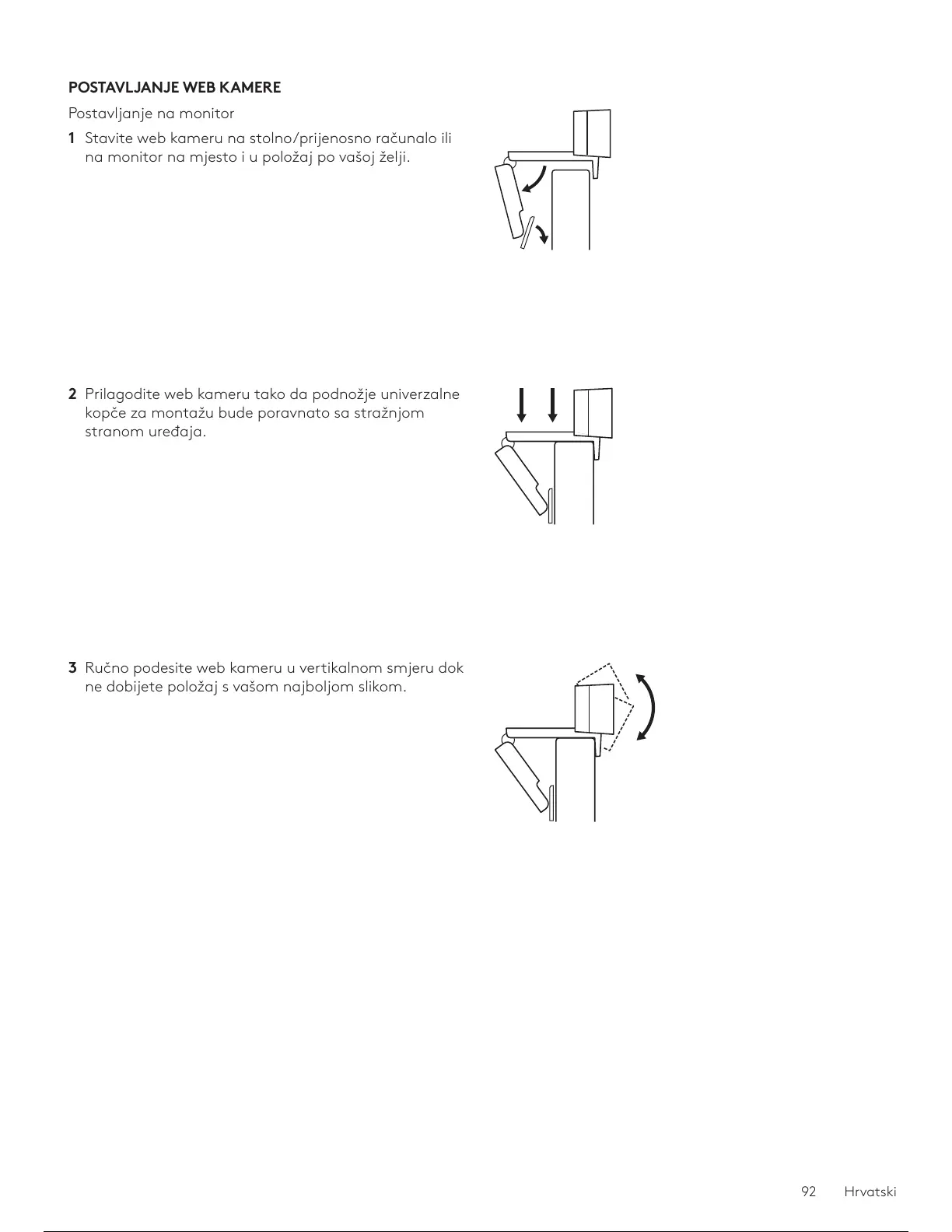 POSTAVLJANJE WEB KAMERE

Postavljanje na monitor

1 Stavite web kameru na stolno/prijenosno računalo ili na monitor na mjesto i u položaj po vašoj želji.

2 Prilagodite web kameru tako da podnožje univerzalne kopče za montažu bude poravnato sa stražnjom stranom uređaja.

3 Ručno podesite web kameru u vertikalnom smjeru dok ne dobijete položaj s vašom najboljom slikom.

92 Hrvatski