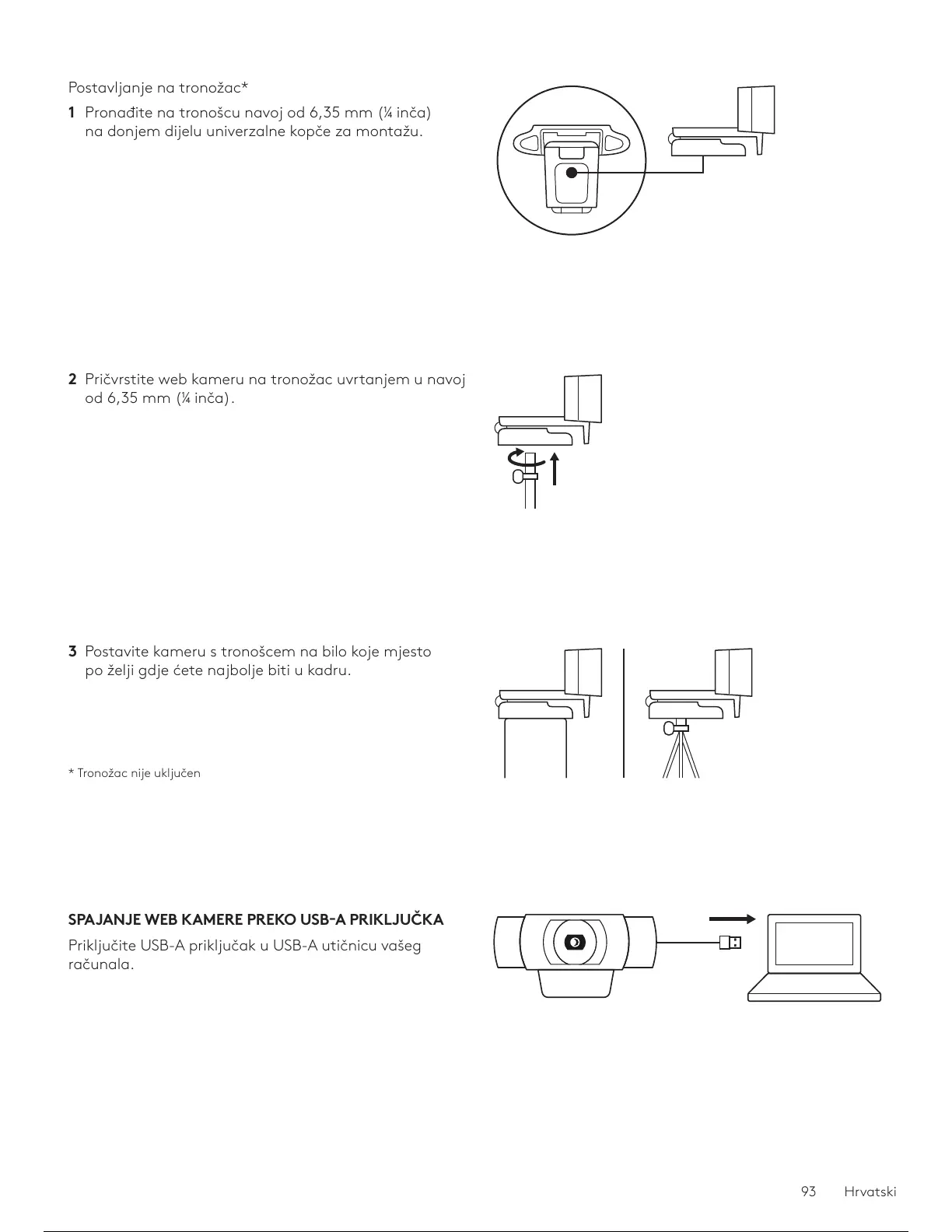 Postavljanje na tronožac*

1 Pronađite na tronošcu navoj od 6,35 mm (¼ inča) na donjem dijelu univerzalne kopče za montažu.

2 Pričvrstite web kameru na tronožac uvrtanjem u navoj od 6,35 mm (¼ inča).

3 Postavite kameru s tronošcem na bilo koje mjesto po želji gdje ćete najbolje biti u kadru.

* Tronožac nije uključen

SPAJANJE WEB KAMERE PREKO USB-A PRIKLJUČKA

Priključite USB-A priključak u USB-A utičnicu vašeg računala.

93 Hrvatski