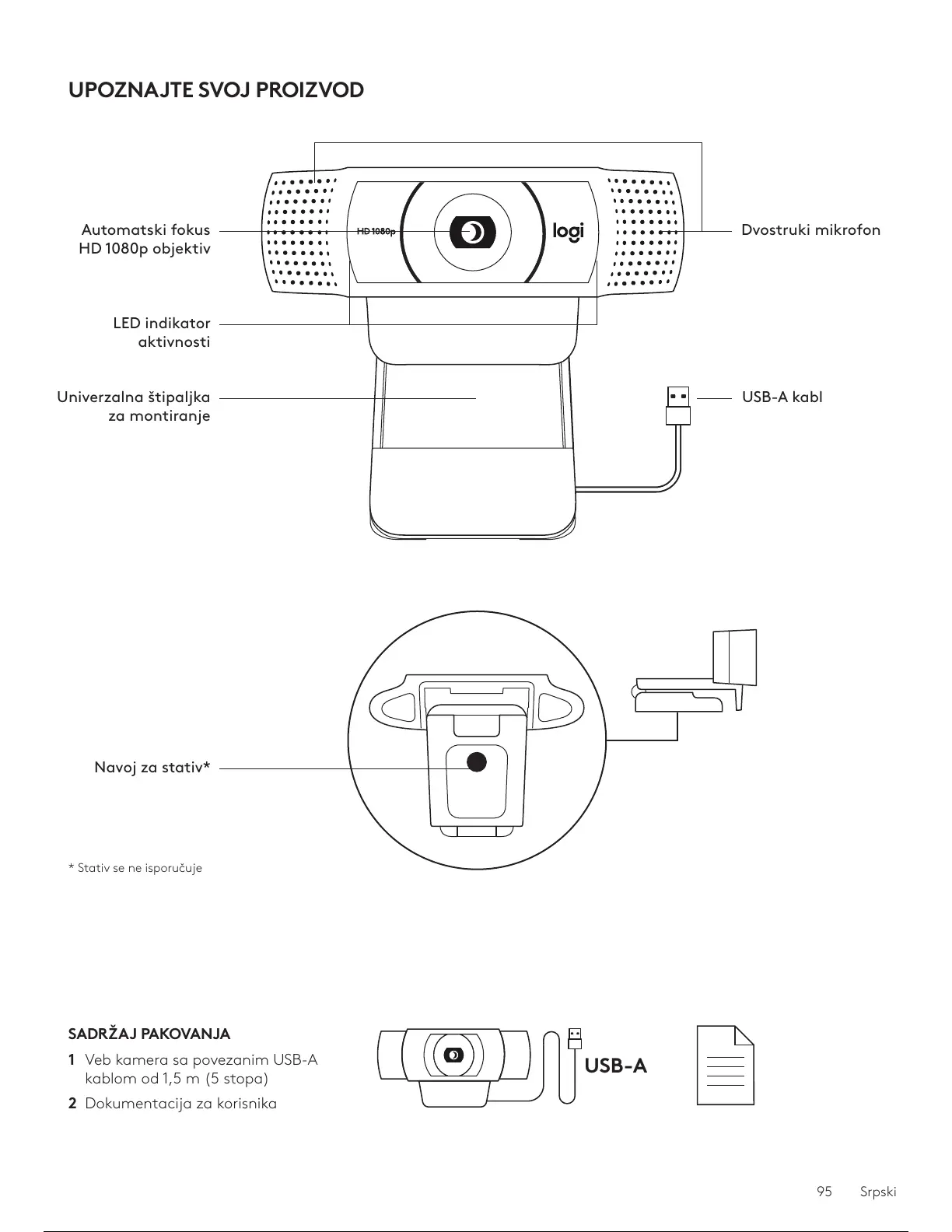 UPOZNAJTE SVOJ PROIZVOD

Automatski fokus HD 1080p objektiv

HD 1080p

logi

Dvostruki mikrofon

LED indikator aktivnosti

Univerzalna štipaljka za montiranje

USB-A kabl

Navoj za stativ*

* Stativ se ne isporučuje

SADRŽAJ PAKOVANJA

1 Veb kamera sa povezanim USB-A kablom od 1,5 m (5 stopa)

2 Dokumentacija za korisnika

USB-A

95 Srpski