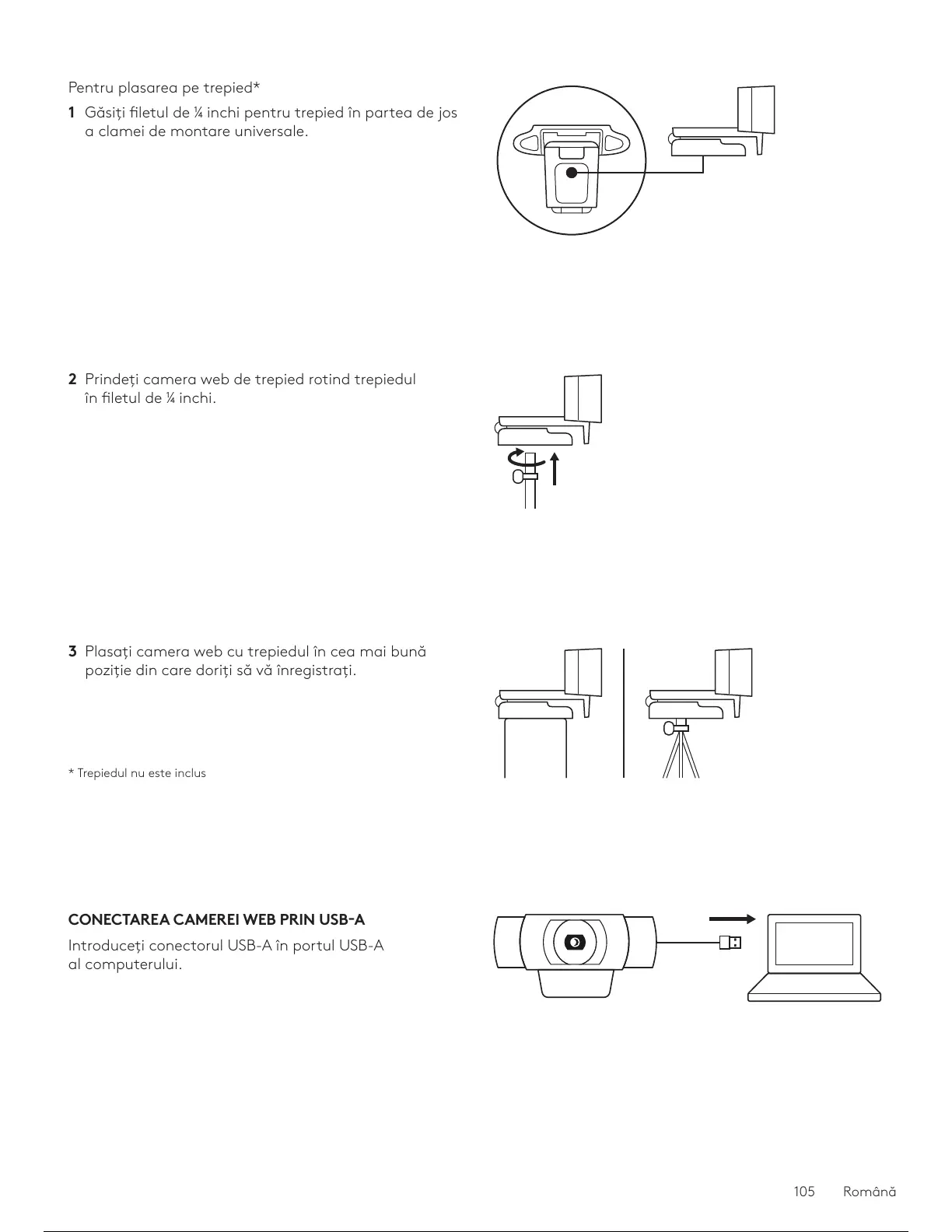 Pentru plasarea pe trepied*

**1** Găsiți filetul de ¼ inchi pentru trepied în partea de jos a clamei de montare universale.

**2** Prindeți camera web de trepied rotind trepiedul în filetul de ¼ inchi.

**3** Plasați camera web cu trepiedul în cea mai bună poziție din care doriți să vă înregistrați.

* Trepiedul nu este inclus

**CONECTAREA CAMEREI WEB PRIN USB-A**

Introduceți conectorul USB-A în portul USB-A al computerului.

105 Română