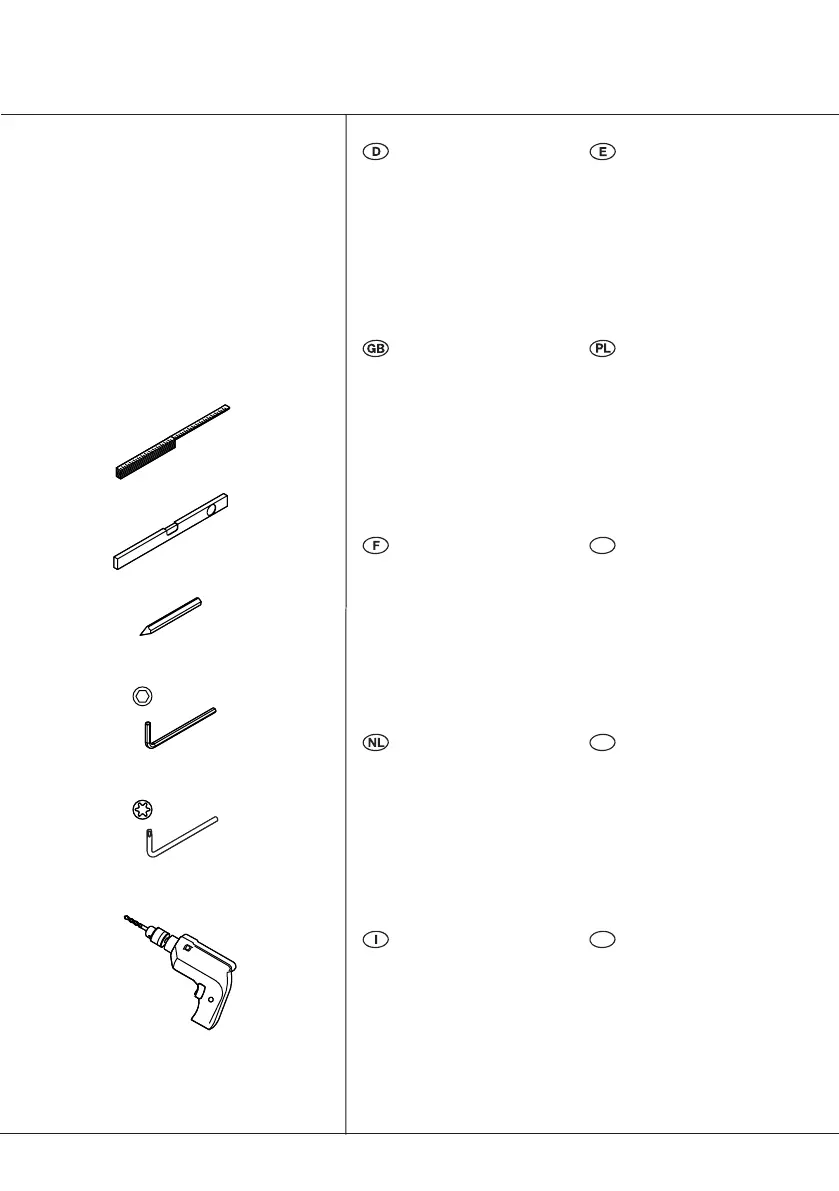 D

E

GB

PL

F

NL

I