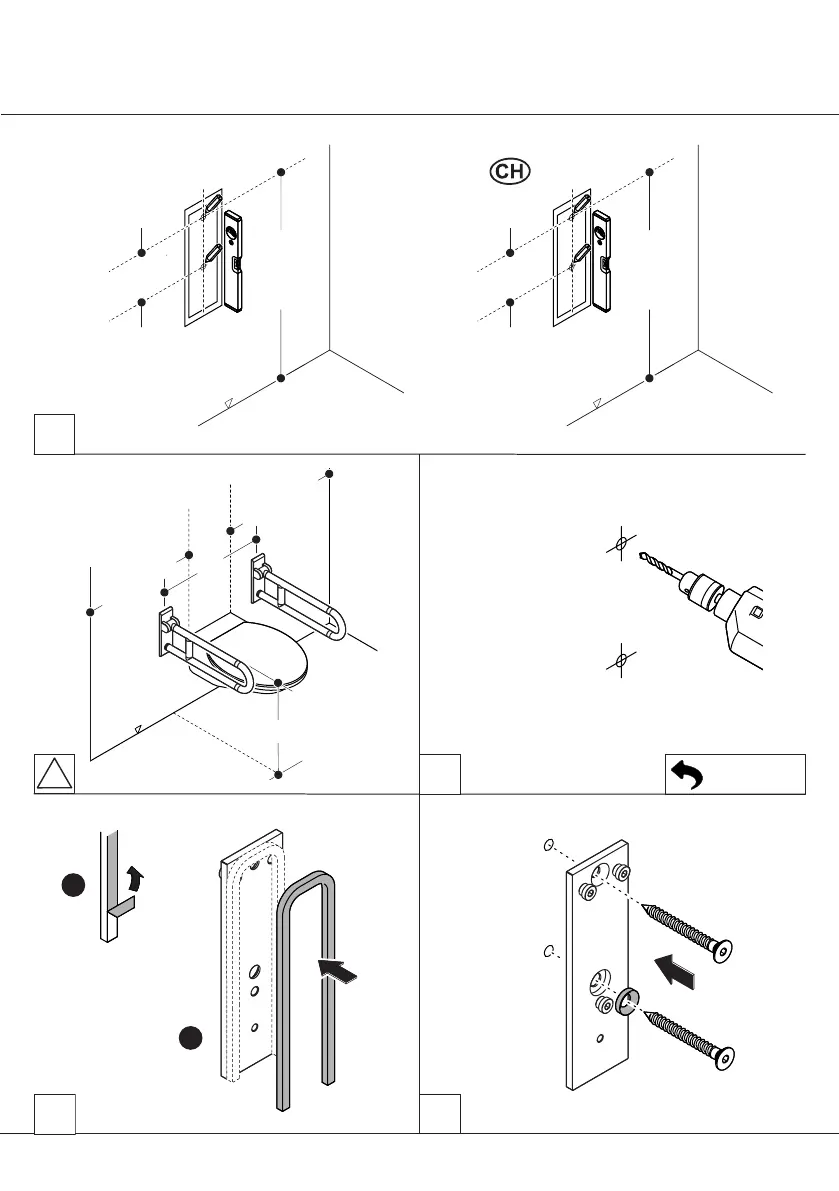 CH