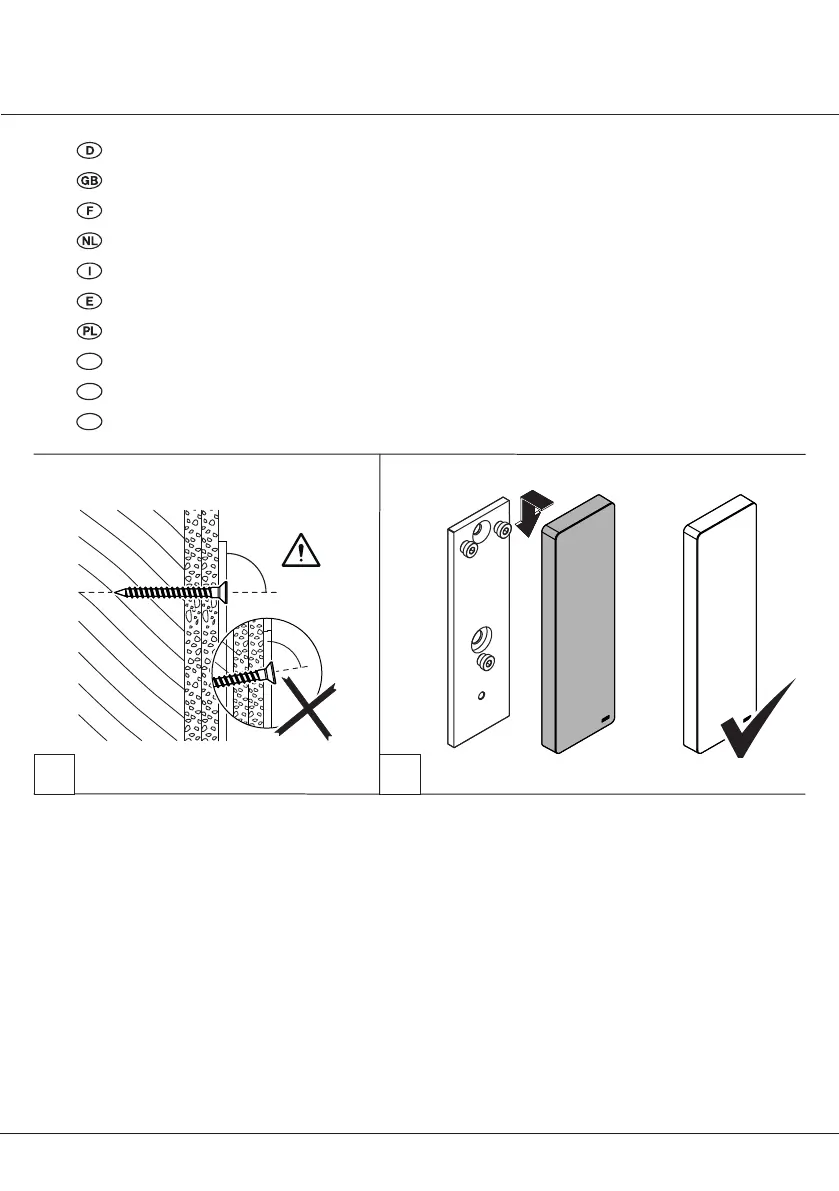 D
GB
F
NL
I
E
PL