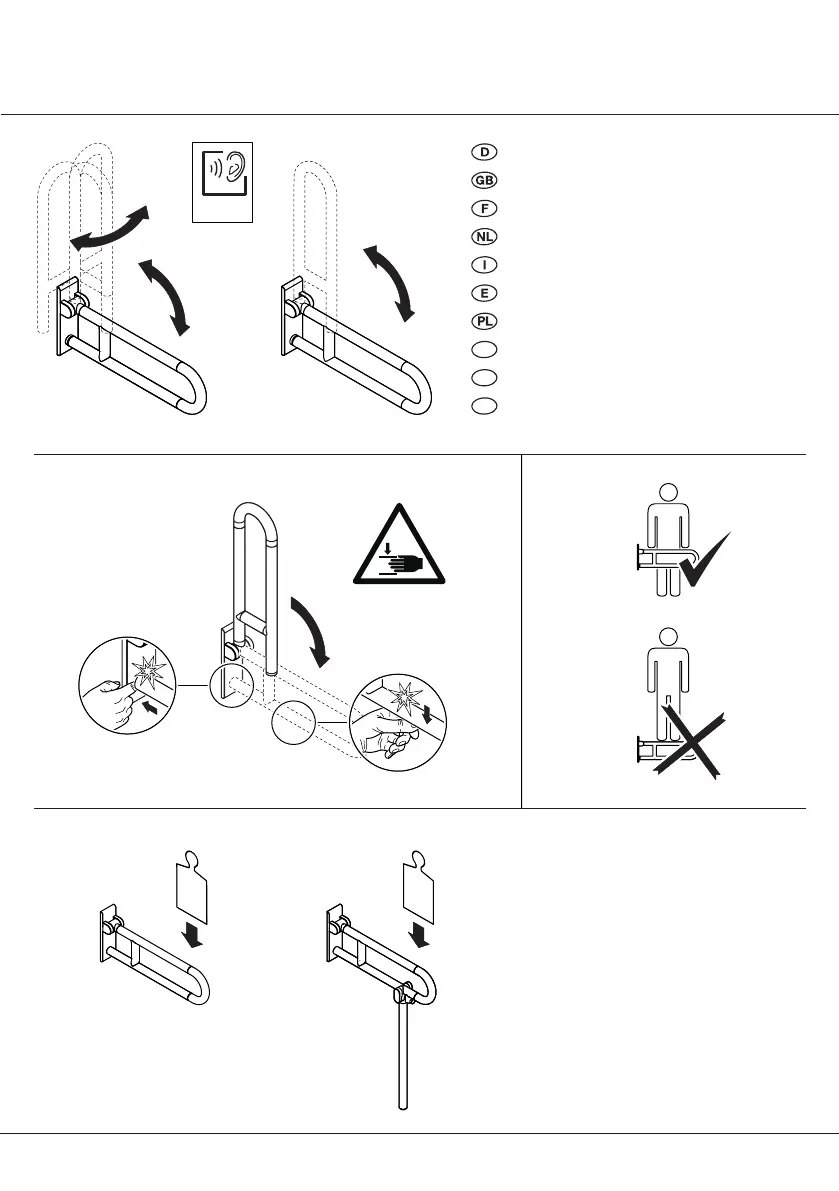 D
GB
F
NL
I
E
PL