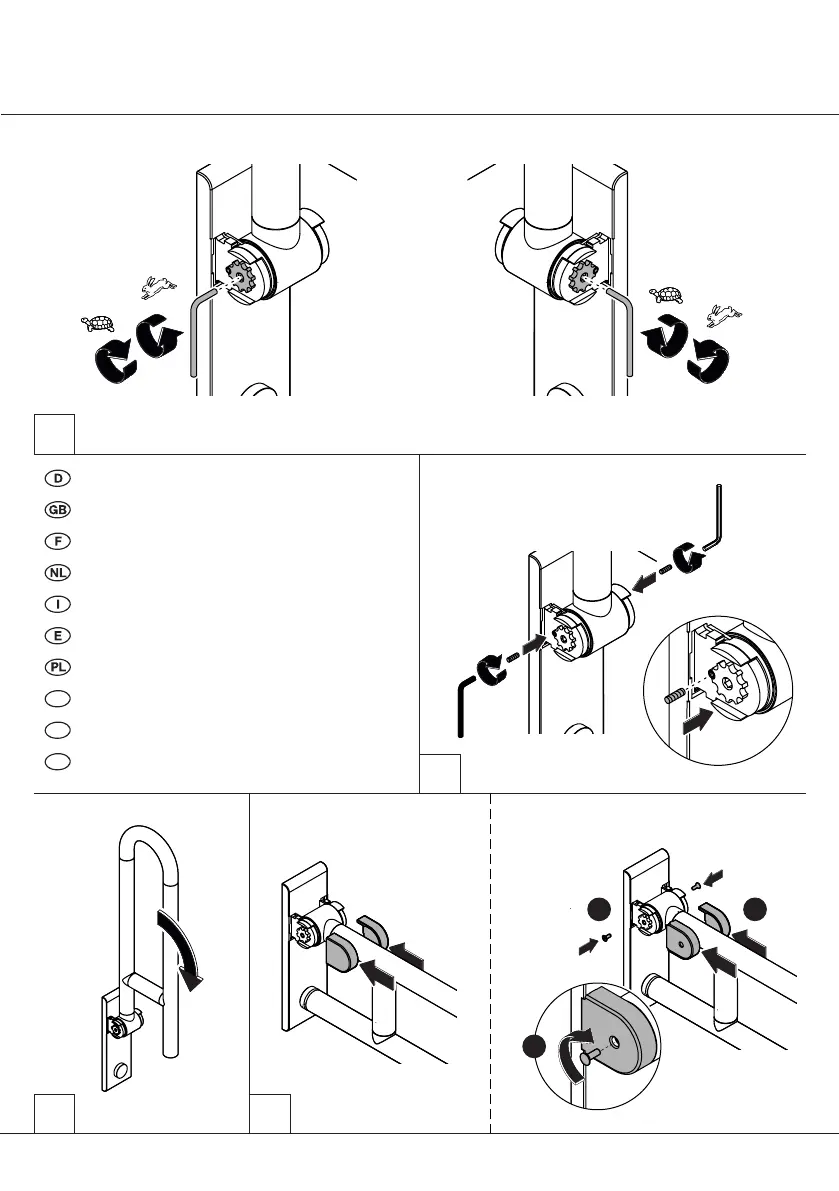 D

GB

F

NL

I

E

PL