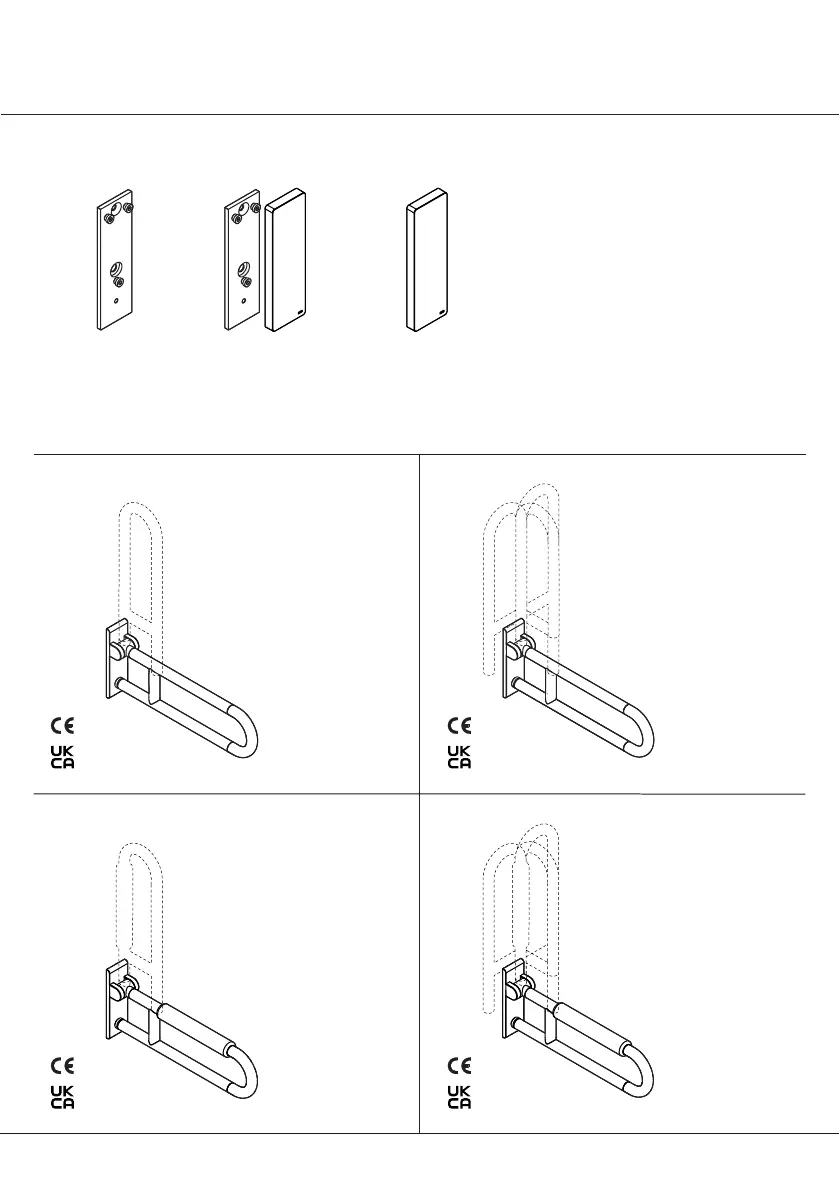 CE
UK
CA

CE
UK
CA

CE
UK
CA

CE
UK
CA