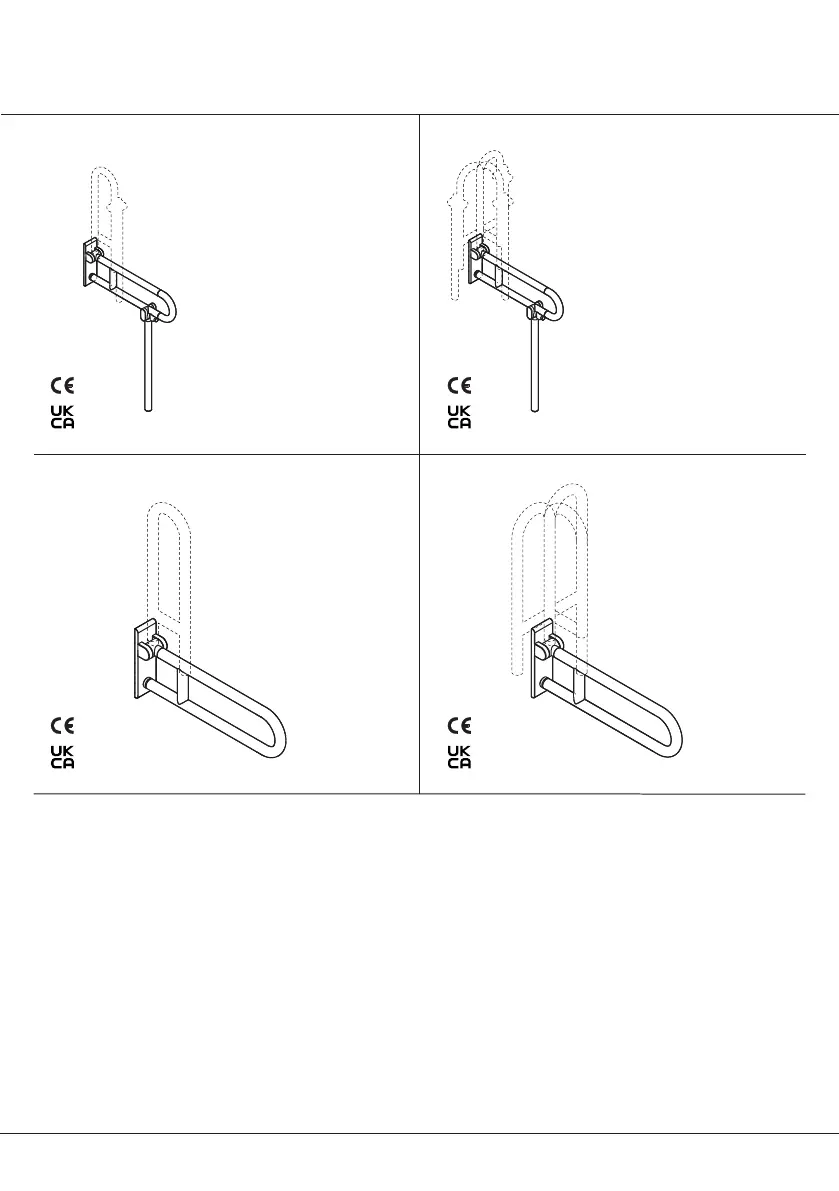 CE
UK
CA

CE
UK
CA

CE
UK
CA

CE
UK
CA