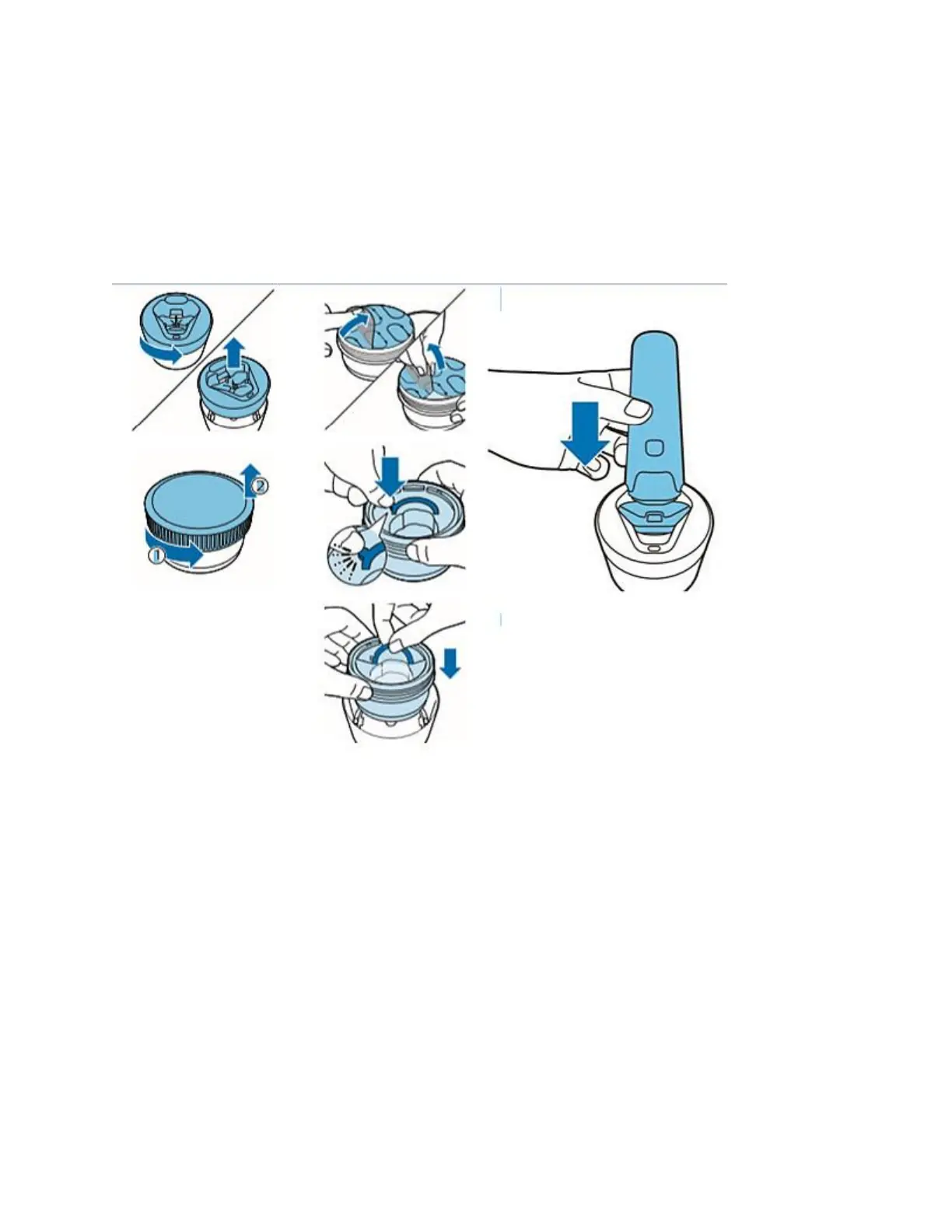 1

2