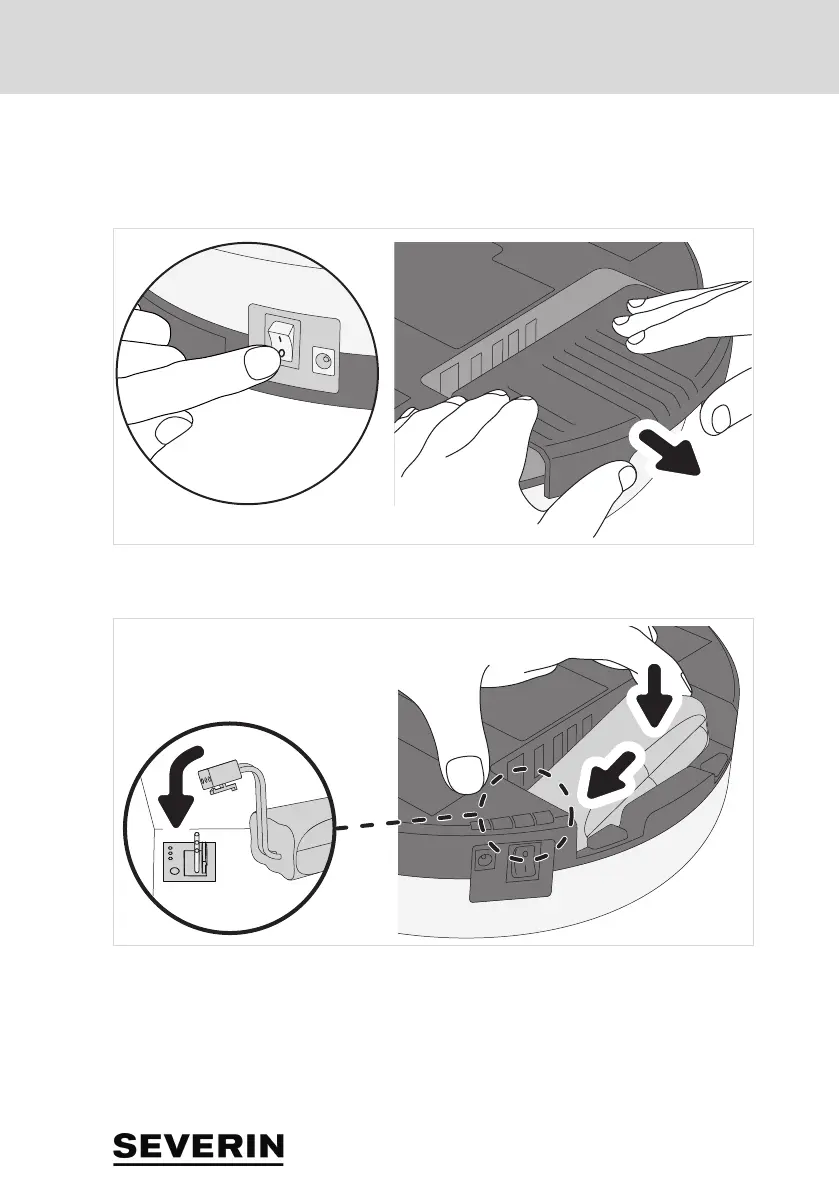 SEVERIN