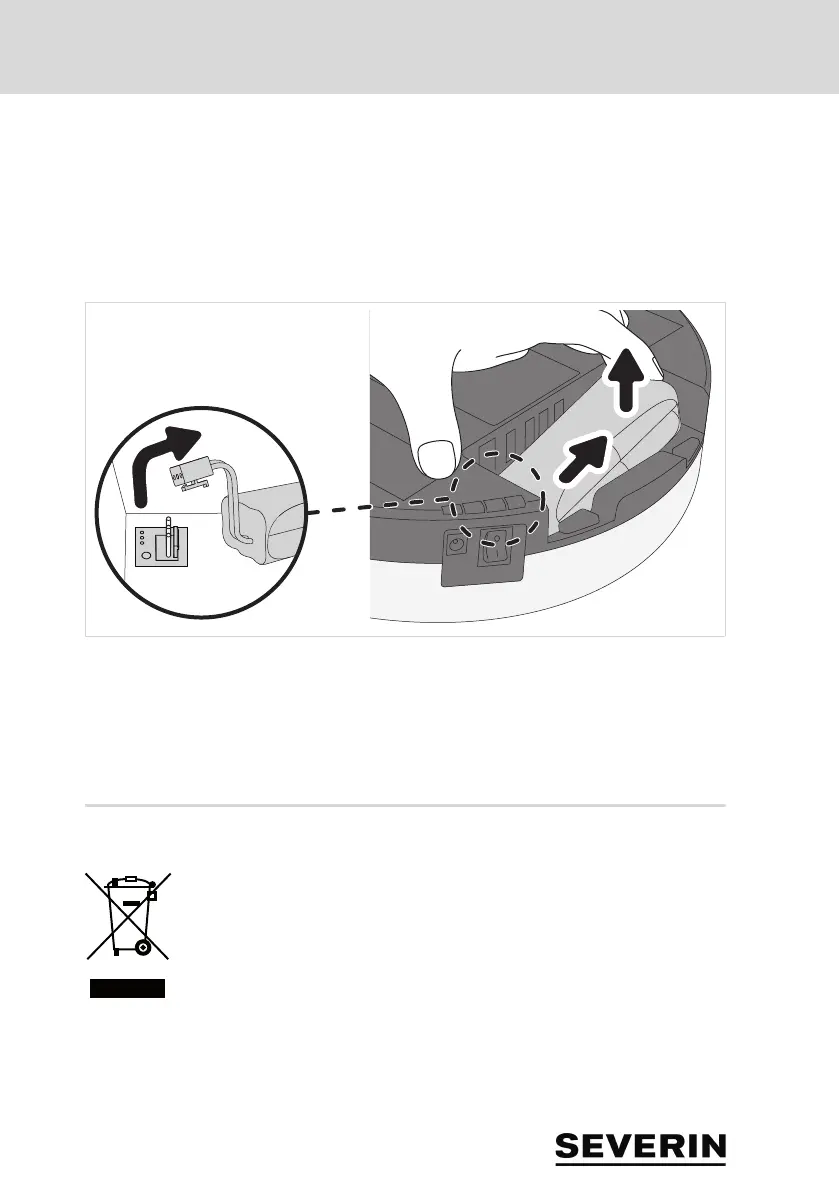 SEVERIN