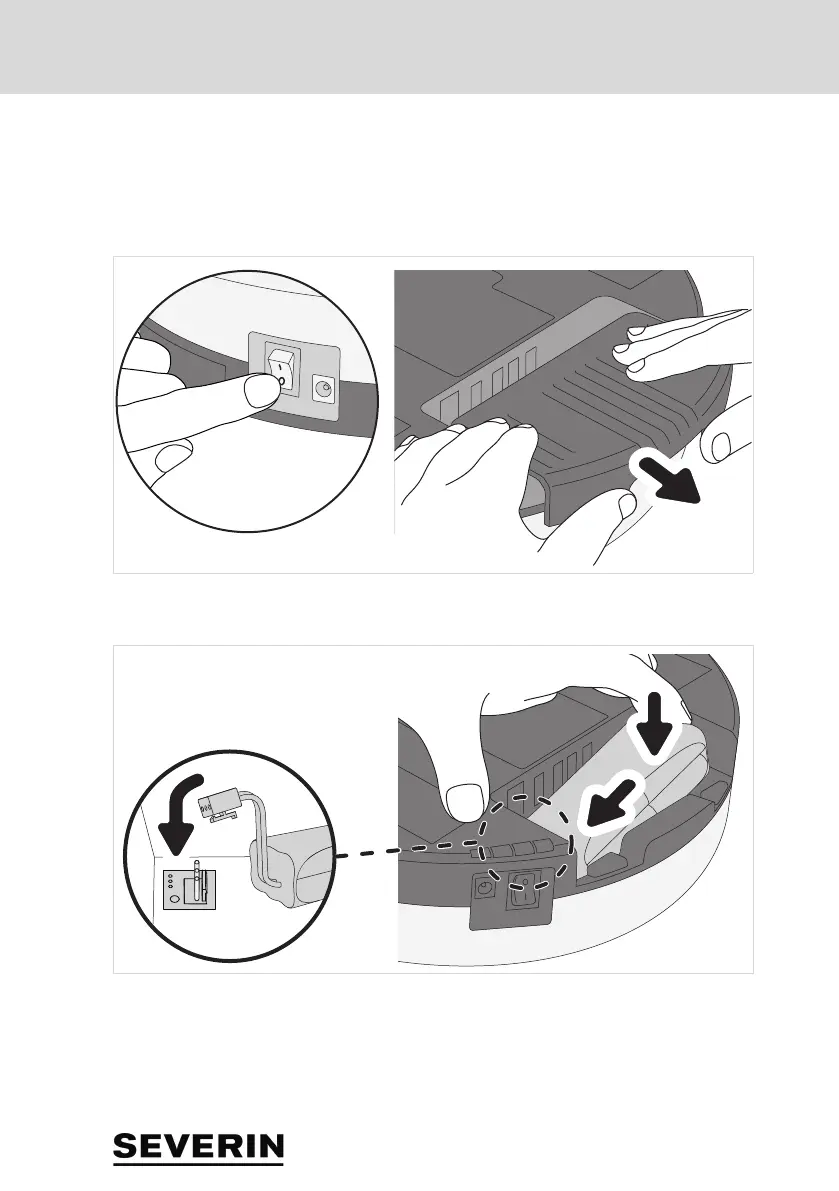 SEVERIN