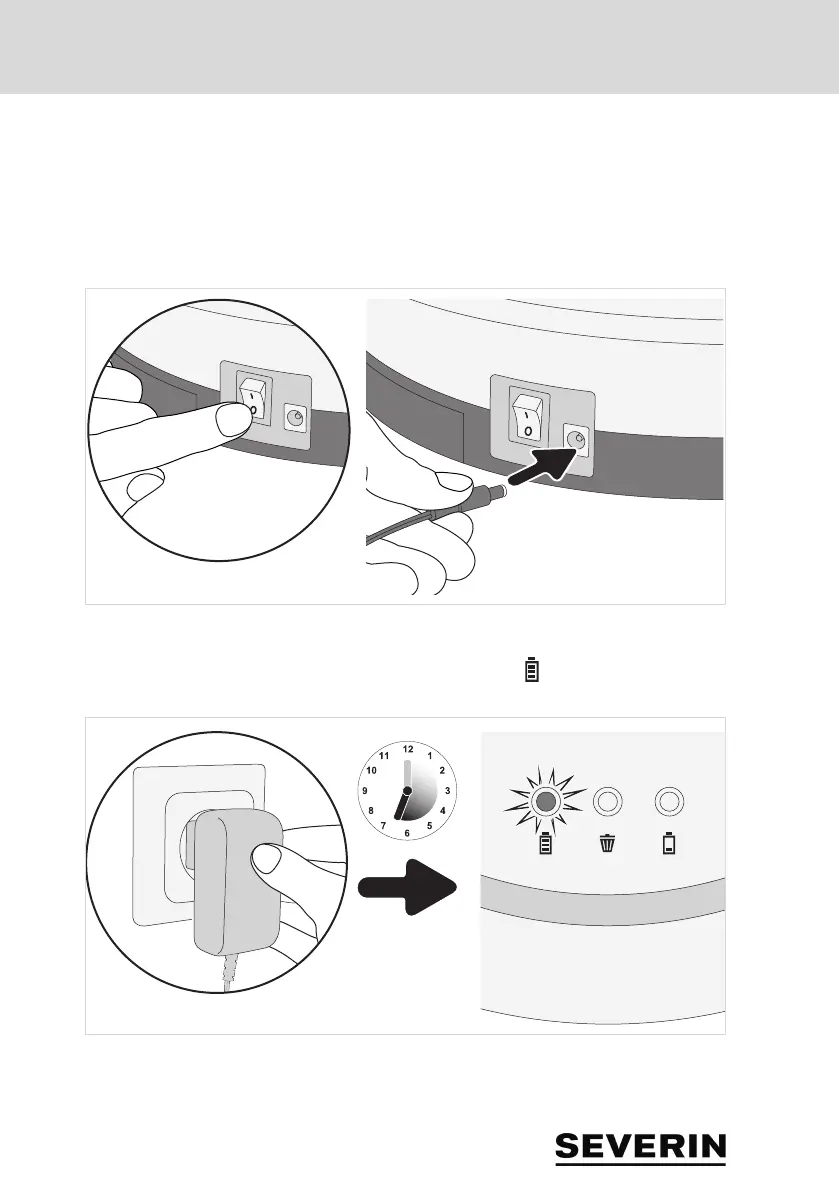 I
O

I
O

12
1
2
3
4
5
6
7
8
9
10
11

SEVERIN