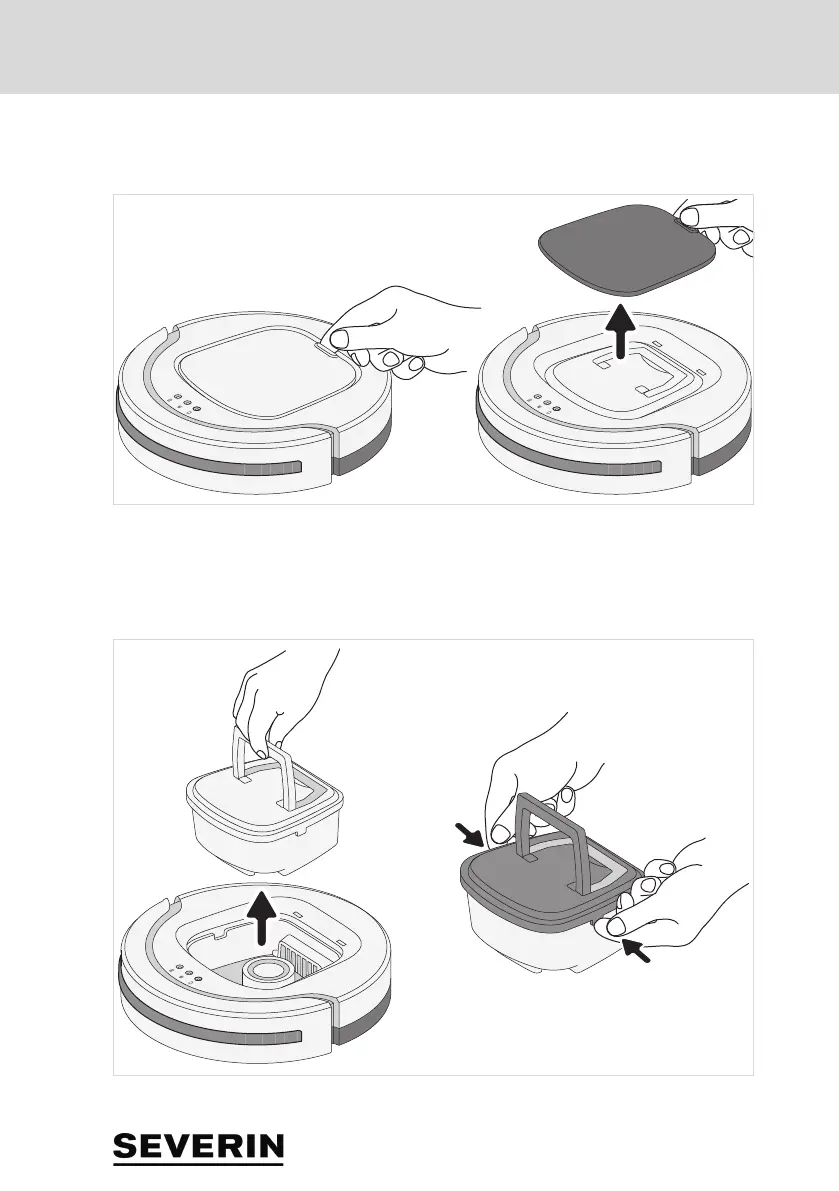 SEVERIN