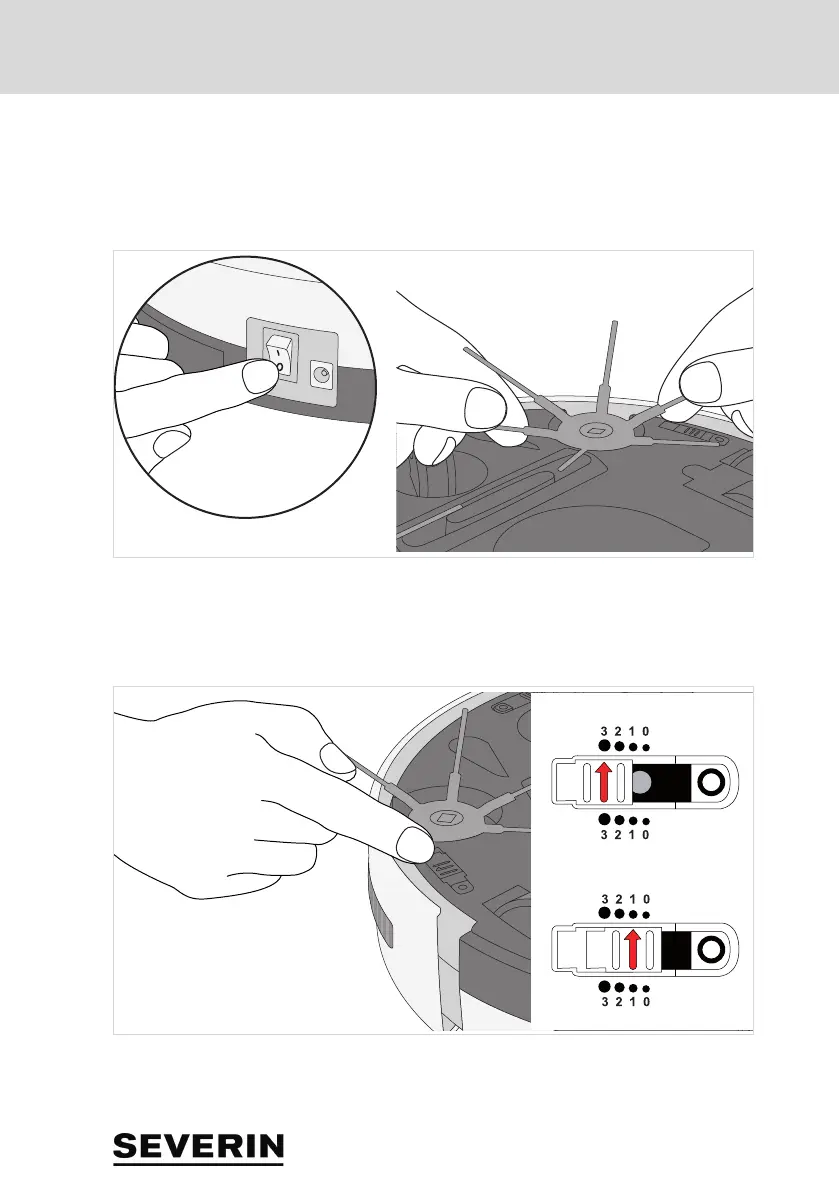 3 2 1 0

3 2 1 0

3 2 1 0

3 2 1 0

SEVERIN