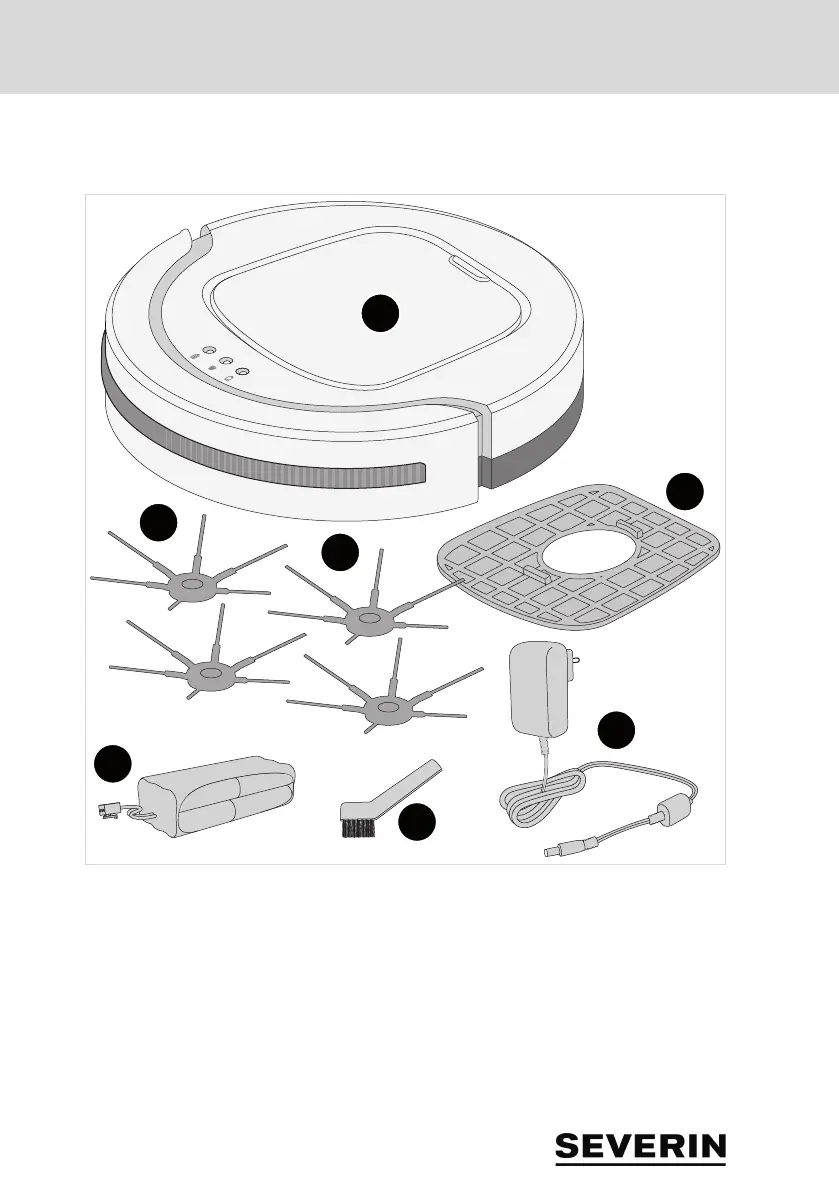 SEVERIN