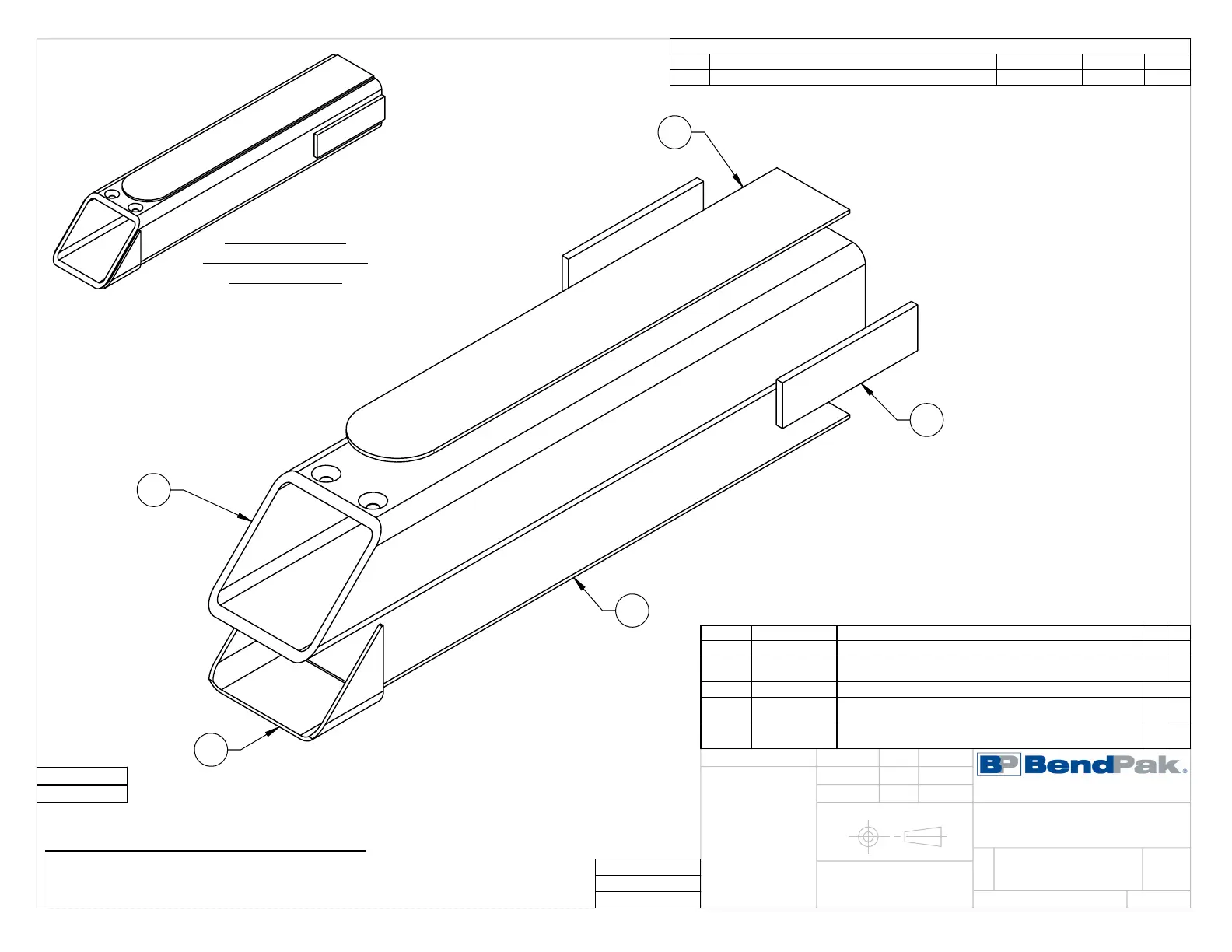 BP BendPak.